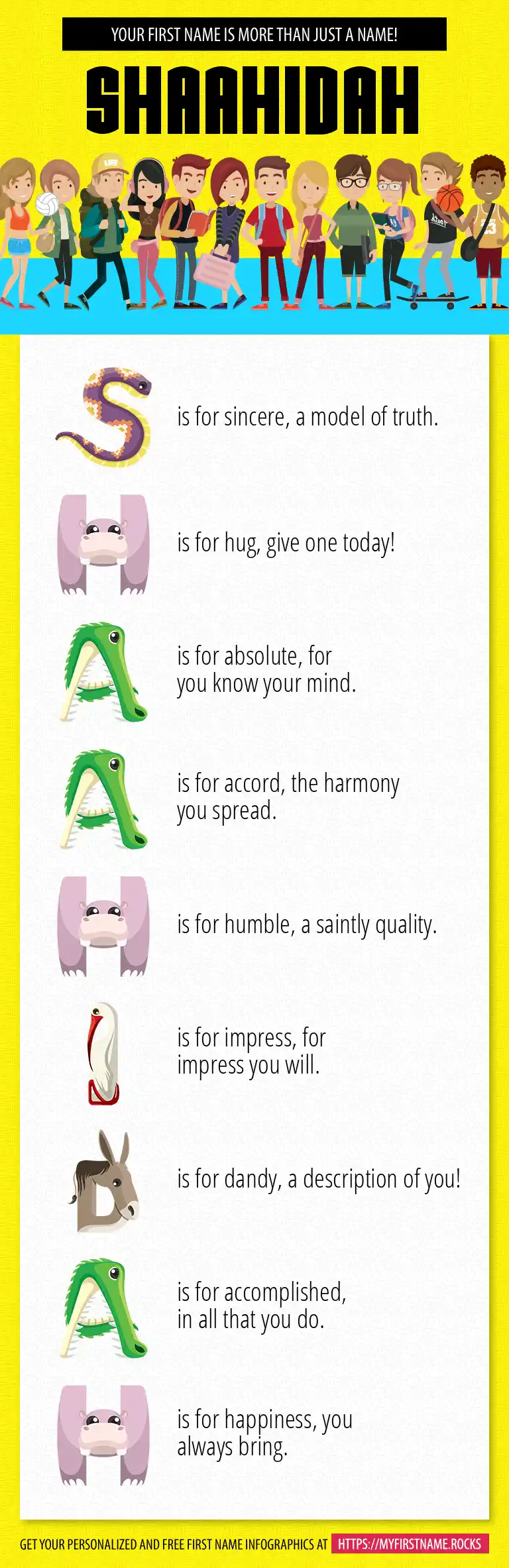 YOUR FIRST NAME IS MORE THAN JUST A NAME!

SHAAHIDAH

S is for sincere, a model of truth.

H is for hug, give one today!

A is for absolute, for you know your mind.

A is for accord, the harmony you spread.

H is for humble, a saintly quality.

I is for impress, for impress you will.

D is for dandy, a description of you!

A is for accomplished, in all that you do.

H is for happiness, you always bring.

GET YOUR PERSONALIZED AND FREE FIRST NAME INFOGRAPHICS AT HTTPS://MYFIRSTNAME.ROCKS