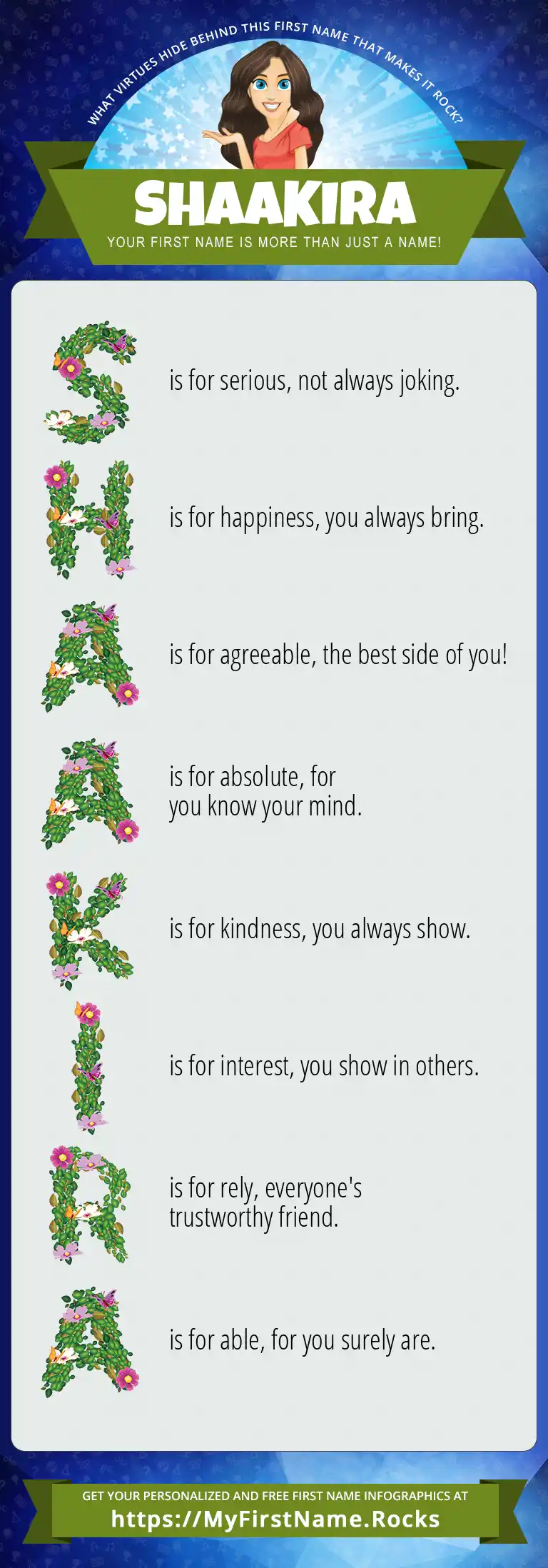 WHAT VIRTUES HIDE BEHIND THIS FIRST NAME THAT MAKES IT ROCK?

SHAAKIRA

YOUR FIRST NAME IS MORE THAN JUST A NAME!

S is for serious, not always joking.

H is for happiness, you always bring.

A is for agreeable, the best side of you!

A is for absolute, for you know your mind.

K is for kindness, you always show.

I is for interest, you show in others.

R is for rely, everyone's trustworthy friend.

A is for able, for you surely are.

GET YOUR PERSONALIZED AND FREE FIRST NAME INFOGRAPHICS AT
https://MyFirstName.Rocks