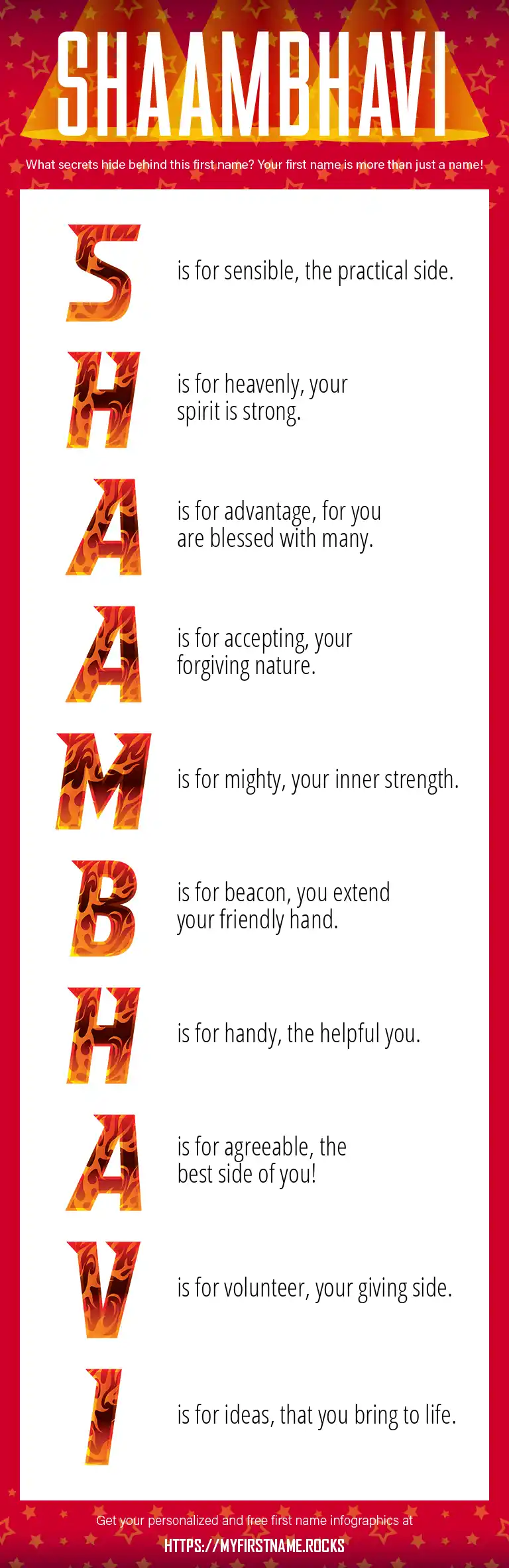 SHAAMBHAVI

What secrets hide behind this first name? Your first name is more than just a name!

S is for sensible, the practical side.

H is for heavenly, your spirit is strong.

A is for advantage, for you are blessed with many.

A is for accepting, your forgiving nature.

M is for mighty, your inner strength.

B is for beacon, you extend your friendly hand.

H is for handy, the helpful you.

A is for agreeable, the best side of you!

V is for volunteer, your giving side.

I is for ideas, that you bring to life.

Get your personalized and free first name infographics at
HTTPS://MYFIRSTNAME.ROCKS