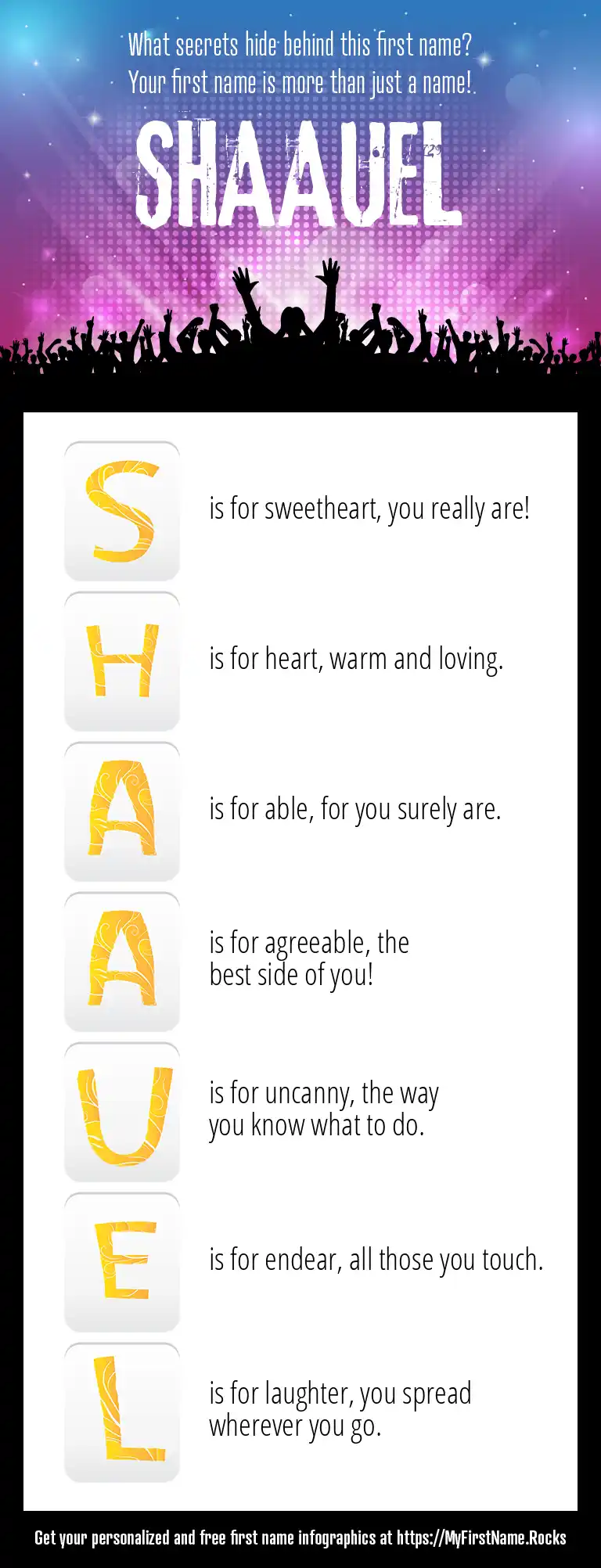 What secrets hide behind this first name?
Your first name is more than just a name!

SHAAUEL

S is for sweetheart, you really are!

H is for heart, warm and loving.

A is for able, for you surely are.

A is for agreeable, the best side of you!

U is for uncanny, the way you know what to do.

E is for endear, all those you touch.

L is for laughter, you spread wherever you go.

Get your personalized and free first name infographics at https://MyFirstName.Rocks