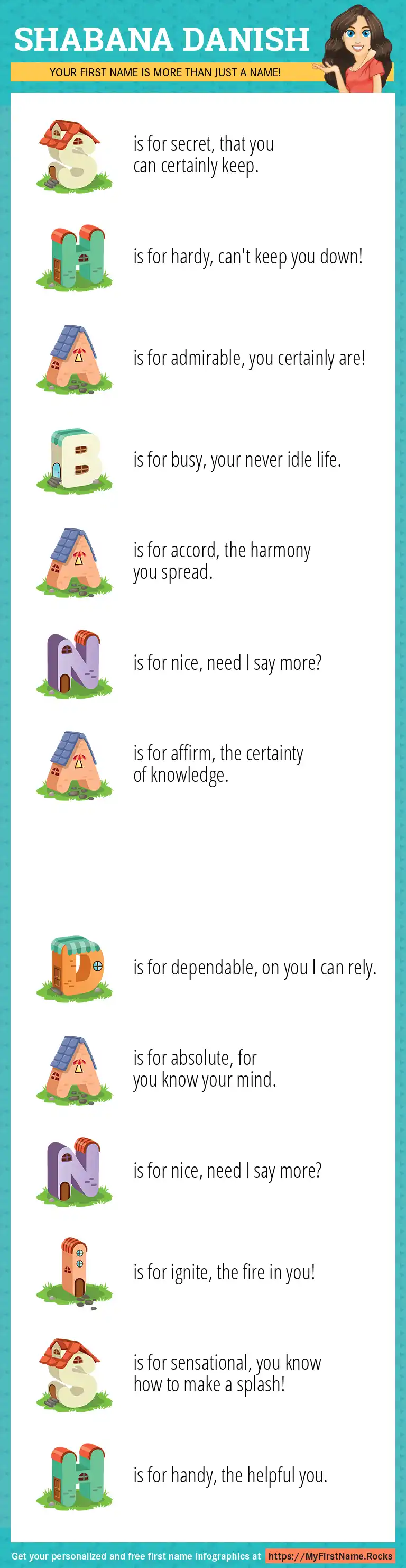 SHABANA DANISH

YOUR FIRST NAME IS MORE THAN JUST A NAME!

S is for secret, that you can certainly keep.

H is for hardy, can't keep you down!

A is for admirable, you certainly are!

B is for busy, your never idle life.

A is for accord, the harmony you spread.

N is for nice, need I say more?

A is for affirm, the certainty of knowledge.

D is for dependable, on you I can rely.

A is for absolute, for you know your mind.

N is for nice, need I say more?

I is for ignite, the fire in you!

S is for sensational, you know how to make a splash!

H is for handy, the helpful you.

Get your personalized and free first name infographics at https://MyFirstName.Rocks