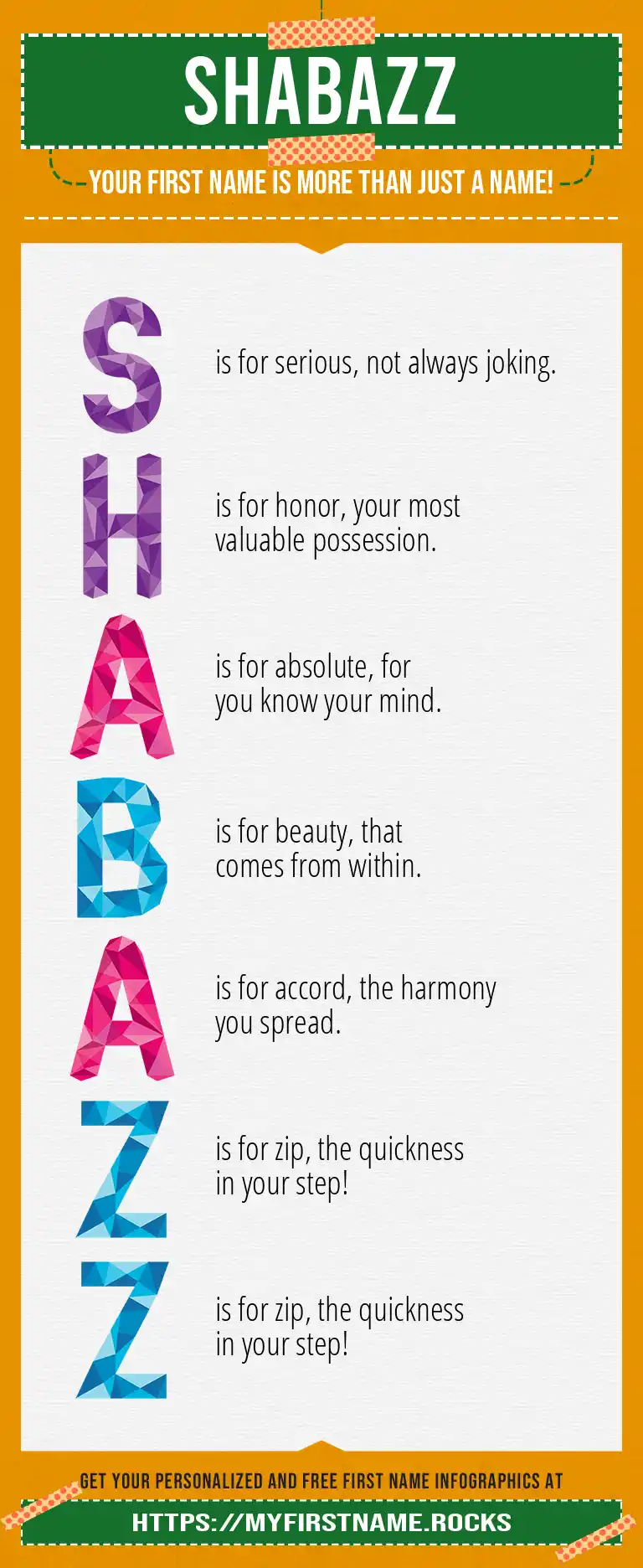 SHABAZZ

YOUR FIRST NAME IS MORE THAN JUST A NAME!

S is for serious, not always joking.

H is for honor, your most valuable possession.

A is for absolute, for you know your mind.

B is for beauty, that comes from within.

A is for accord, the harmony you spread.

Z is for zip, the quickness in your step!

Z is for zip, the quickness in your step!

GET YOUR PERSONALIZED AND FREE FIRST NAME INFOGRAPHICS AT

HTTPS://MYFIRSTNAME.ROCKS