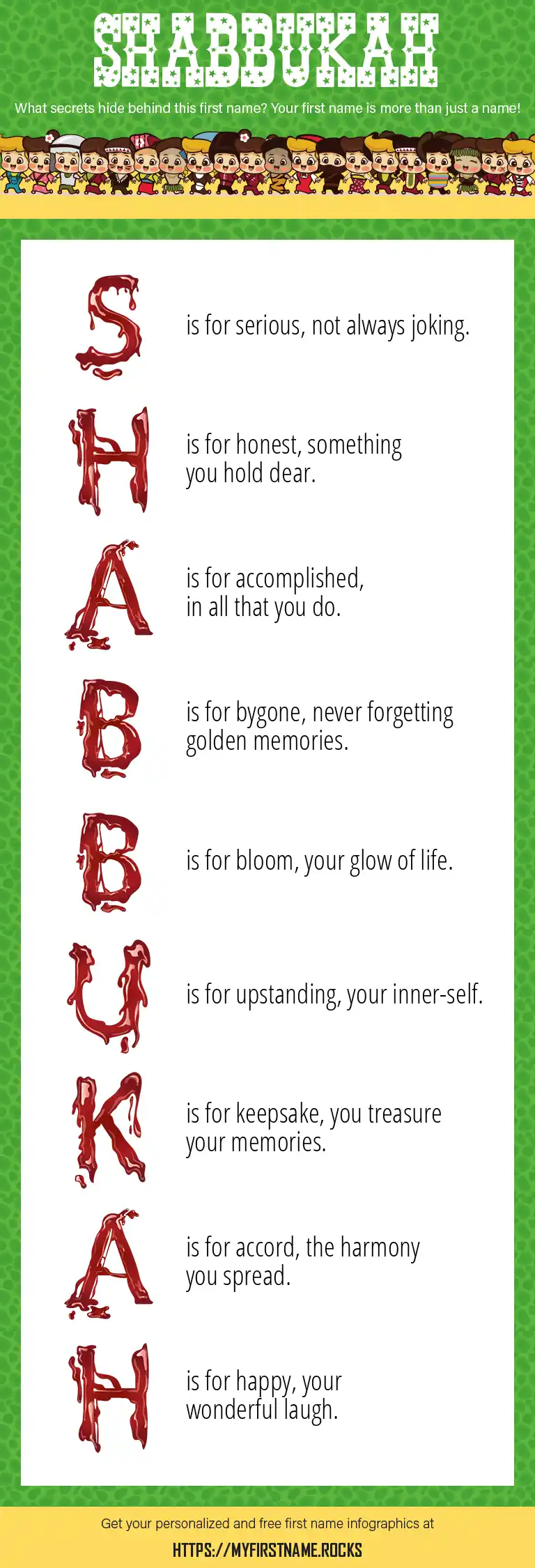 SHABBUKAH

What secrets hide behind this first name? Your first name is more than just a name!

S is for serious, not always joking.

H is for honest, something you hold dear.

A is for accomplished, in all that you do.

B is for bygone, never forgetting golden memories.

B is for bloom, your glow of life.

U is for upstanding, your inner-self.

K is for keepsake, you treasure your memories.

A is for accord, the harmony you spread.

H is for happy, your wonderful laugh.

Get your personalized and free first name infographics at

HTTPS://MYFIRSTNAME.ROCKS