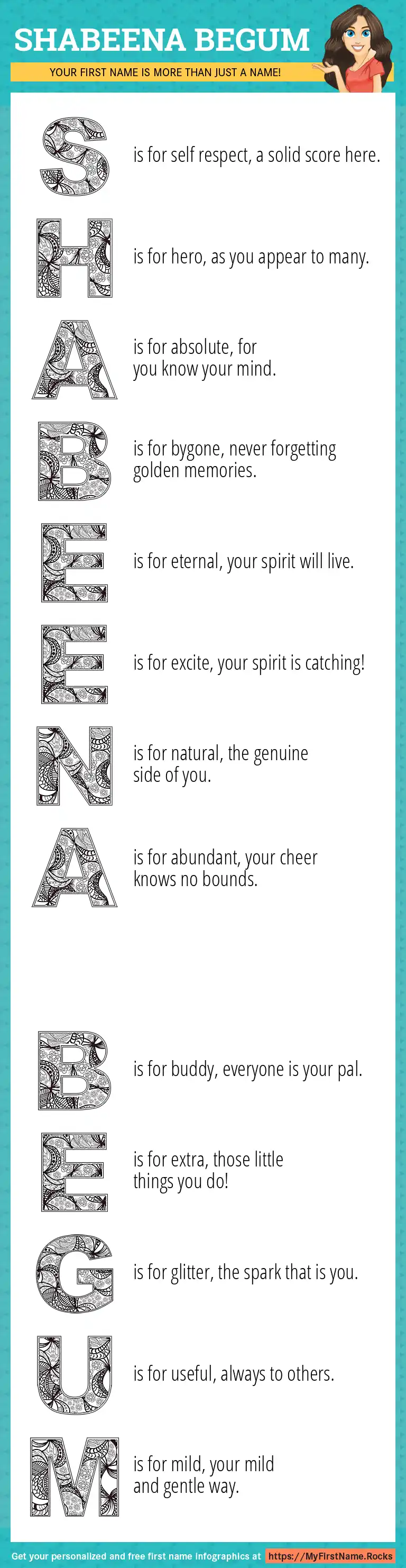 SHABEENA BEGUM

YOUR FIRST NAME IS MORE THAN JUST A NAME!

S is for self respect, a solid score here.

H is for hero, as you appear to many.

A is for absolute, for you know your mind.

B is for bygone, never forgetting golden memories.

E is for eternal, your spirit will live.

E is for excite, your spirit is catching!

N is for natural, the genuine side of you.

A is for abundant, your cheer knows no bounds.

B is for buddy, everyone is your pal.

E is for extra, those little things you do!

G is for glitter, the spark that is you.

U is for useful, always to others.

M is for mild, your mild and gentle way.

Get your personalized and free first name infographics at https://MyFirstName.Rocks