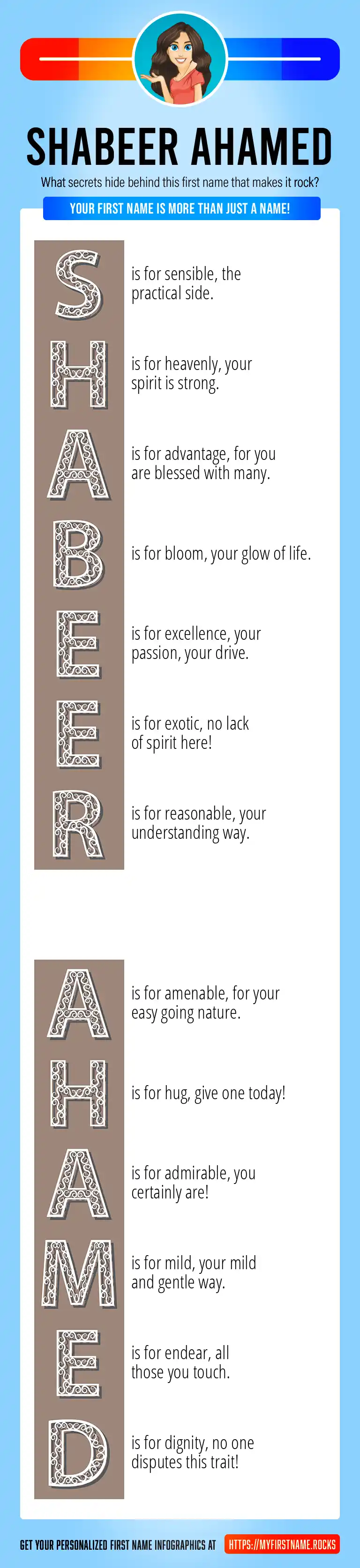 SHABEER AHAMED

What secrets hide behind this first name that makes it rock?

YOUR FIRST NAME IS MORE THAN JUST A NAME!

S is for sensible, the practical side.

H is for heavenly, your spirit is strong.

A is for advantage, for you are blessed with many.

B is for bloom, your glow of life.

E is for excellence, your passion, your drive.

E is for exotic, no lack of spirit here!

R is for reasonable, your understanding way.

A is for amenable, for your easy going nature.

H is for hug, give one today!

A is for admirable, you certainly are!

M is for mild, your mild and gentle way.

E is for endear, all those you touch.

D is for dignity, no one disputes this trait!

GET YOUR PERSONALIZED FIRST NAME INFOGRAPHICS AT HTTPS://MYFIRSTNAME.ROCKS