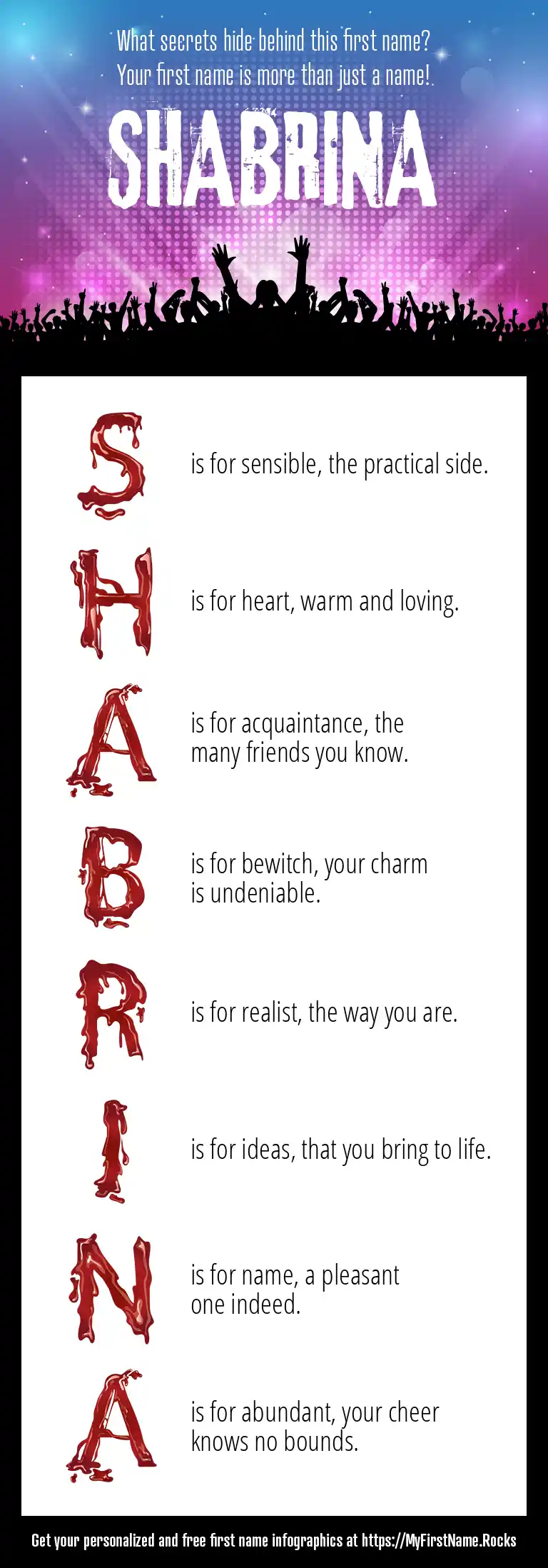 What secrets hide behind this first name?
Your first name is more than just a name!

SHABRINA

S is for sensible, the practical side.

H is for heart, warm and loving.

A is for acquaintance, the many friends you know.

B is for bewitch, your charm is undeniable.

R is for realist, the way you are.

I is for ideas, that you bring to life.

N is for name, a pleasant one indeed.

A is for abundant, your cheer knows no bounds.

Get your personalized and free first name infographics at https://MyFirstName.Rocks