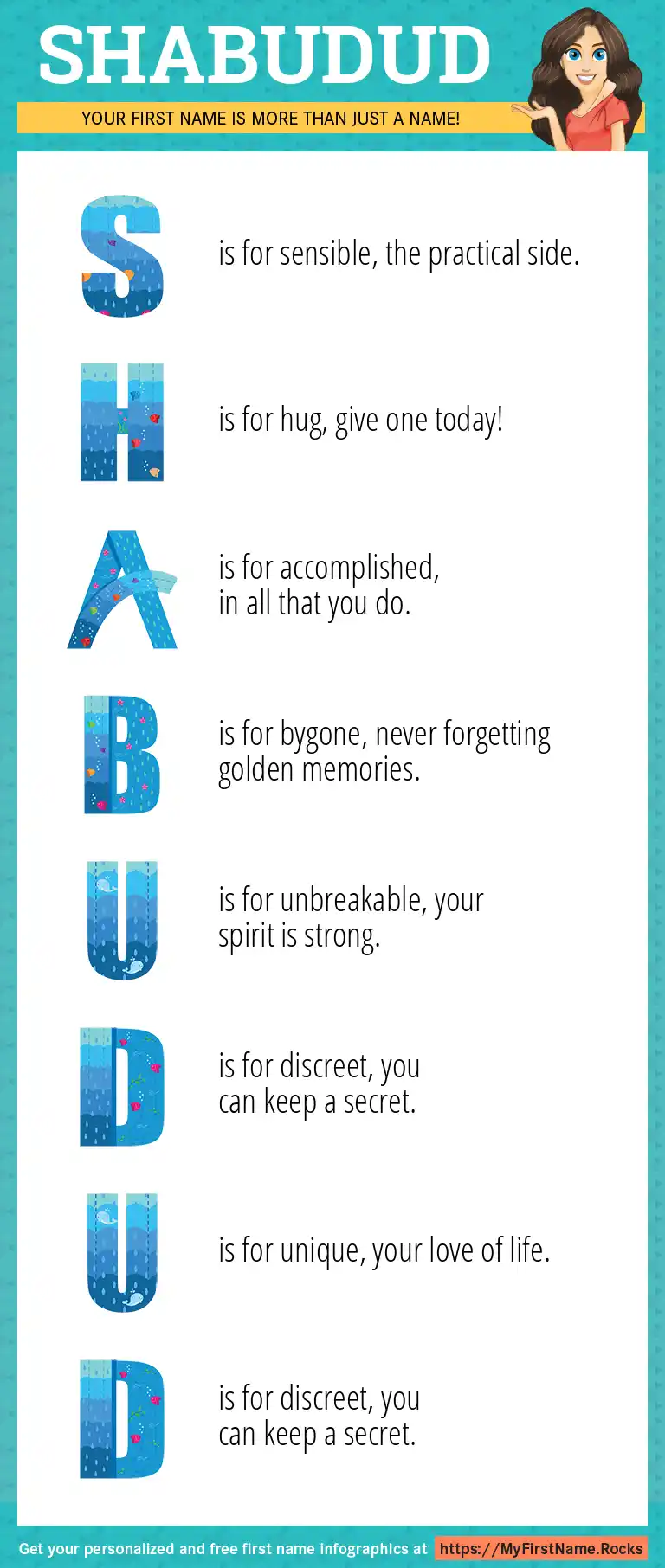 SHABUDUD

YOUR FIRST NAME IS MORE THAN JUST A NAME!

S is for sensible, the practical side.

H is for hug, give one today!

A is for accomplished, in all that you do.

B is for bygone, never forgetting golden memories.

U is for unbreakable, your spirit is strong.

D is for discreet, you can keep a secret.

U is for unique, your love of life.

D is for discreet, you can keep a secret.

Get your personalized and free first name infographics at https://MyFirstName.Rocks