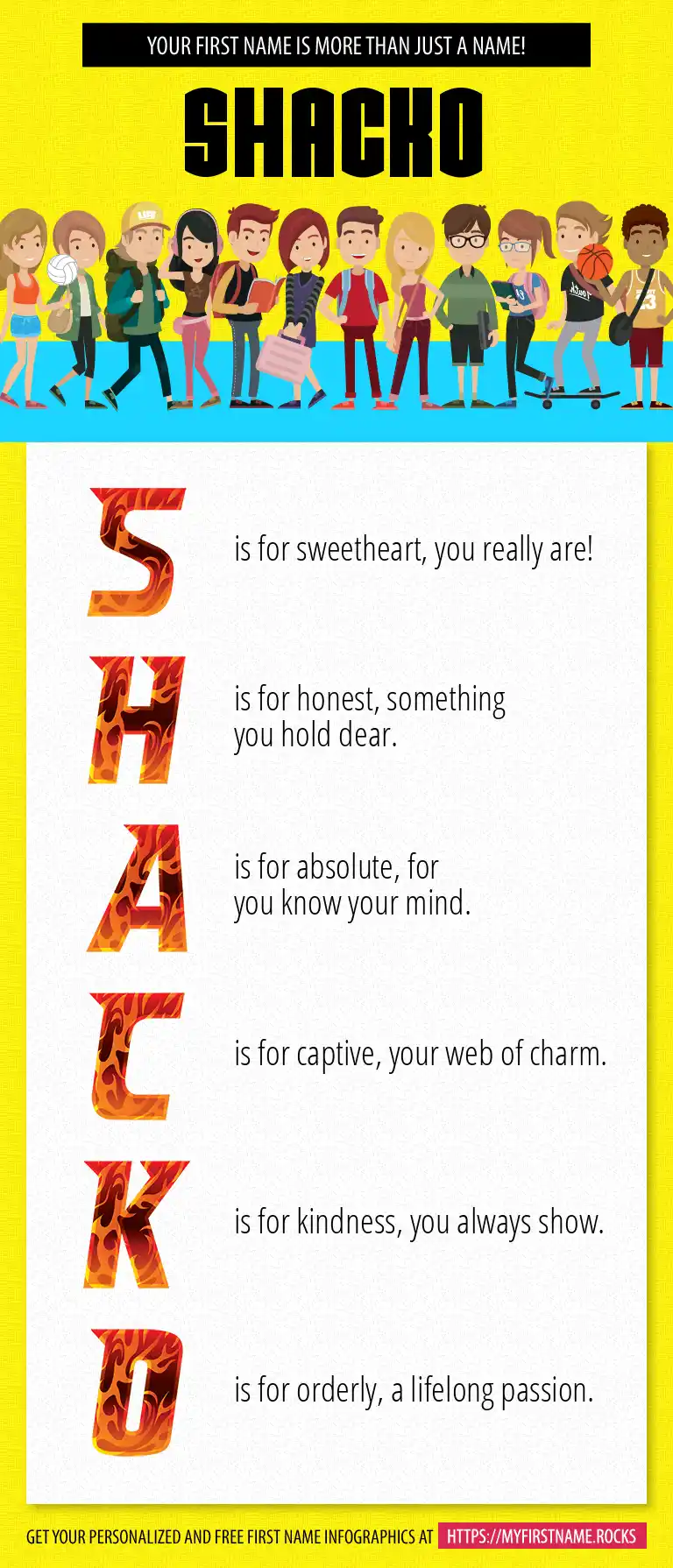 YOUR FIRST NAME IS MORE THAN JUST A NAME!

SHACKO

S is for sweetheart, you really are!

H is for honest, something you hold dear.

A is for absolute, for you know your mind.

C is for captive, your web of charm.

K is for kindness, you always show.

O is for orderly, a lifelong passion.

GET YOUR PERSONALIZED AND FREE FIRST NAME INFOGRAPHICS AT HTTPS://MYFIRSTNAME.ROCKS