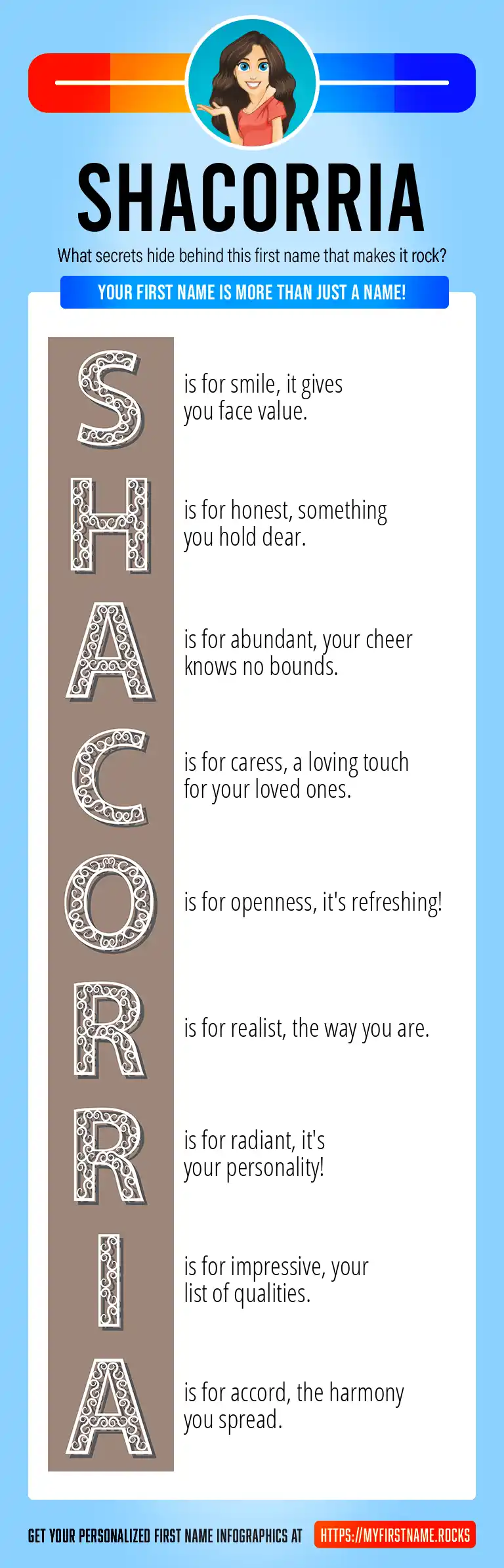 SHACORRIA

What secrets hide behind this first name that makes it rock?

YOUR FIRST NAME IS MORE THAN JUST A NAME!

S is for smile, it gives you face value.

H is for honest, something you hold dear.

A is for abundant, your cheer knows no bounds.

C is for caress, a loving touch for your loved ones.

O is for openness, it's refreshing!

R is for realist, the way you are.

R is for radiant, it's your personality!

I is for impressive, your list of qualities.

A is for accord, the harmony you spread.

GET YOUR PERSONALIZED FIRST NAME INFOGRAPHICS AT HTTPS://MYFIRSTNAME.ROCKS