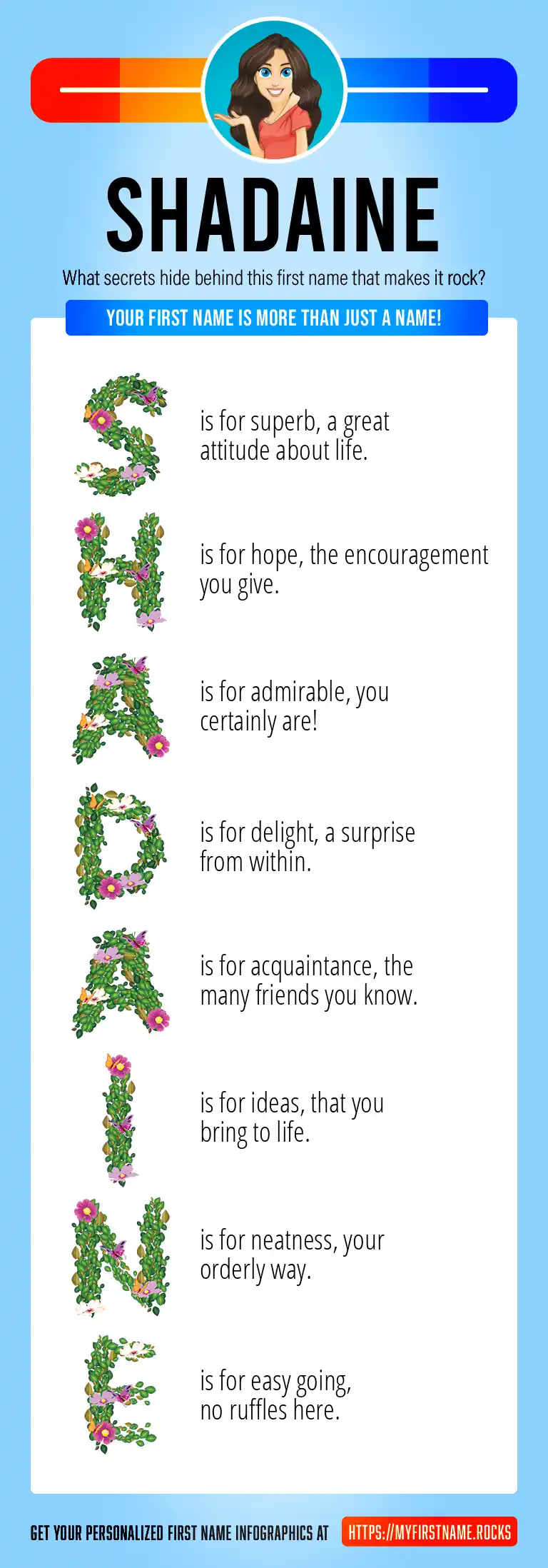 SHADAINE

What secrets hide behind this first name that makes it rock?

YOUR FIRST NAME IS MORE THAN JUST A NAME!

S is for superb, a great attitude about life.

H is for hope, the encouragement you give.

A is for admirable, you certainly are!

D is for delight, a surprise from within.

A is for acquaintance, the many friends you know.

I is for ideas, that you bring to life.

N is for neatness, your orderly way.

E is for easy going, no ruffles here.

GET YOUR PERSONALIZED FIRST NAME INFOGRAPHICS AT HTTPS://MYFIRSTNAME.ROCKS