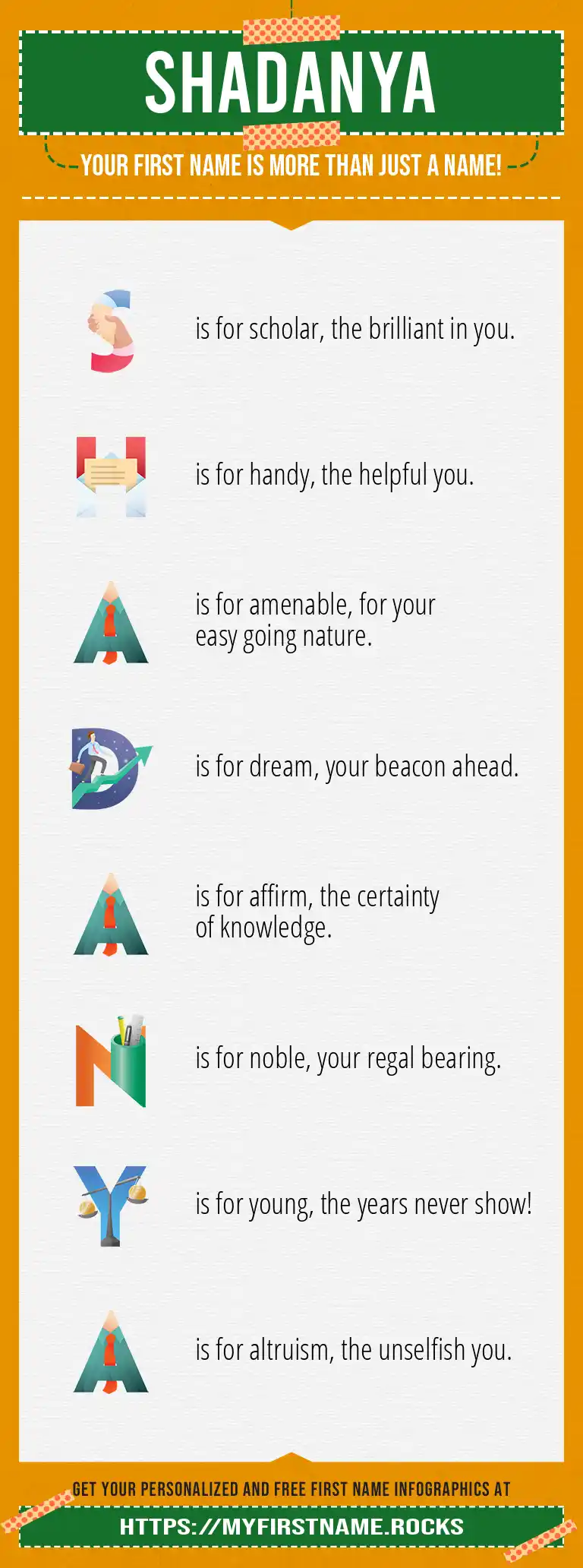 SHADANYA

YOUR FIRST NAME IS MORE THAN JUST A NAME!

S is for scholar, the brilliant in you.

H is for handy, the helpful you.

A is for amenable, for your easy going nature.

D is for dream, your beacon ahead.

A is for affirm, the certainty of knowledge.

N is for noble, your regal bearing.

Y is for young, the years never show!

A is for altruism, the unselfish you.

GET YOUR PERSONALIZED AND FREE FIRST NAME INFOGRAPHICS AT

HTTPS://MYFIRSTNAME.ROCKS