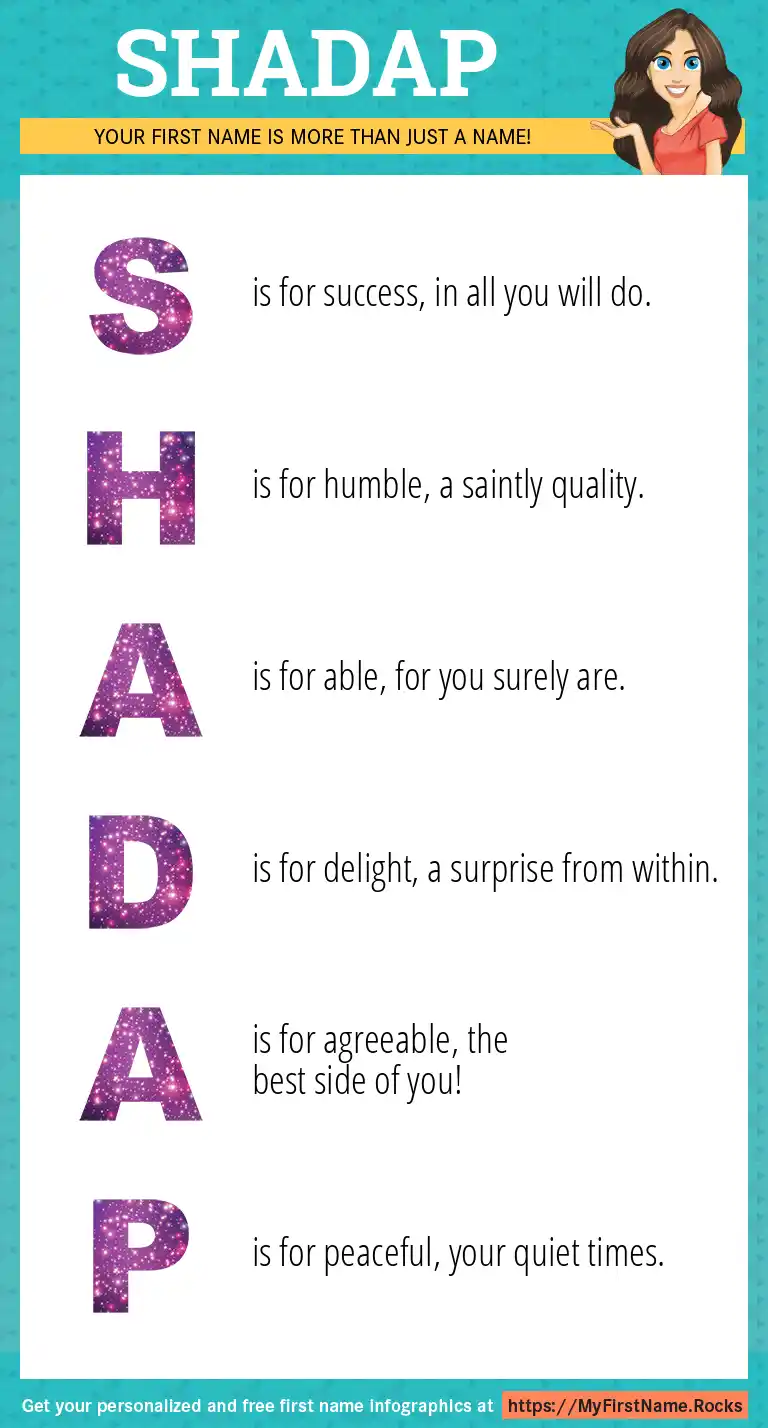 SHADAP

YOUR FIRST NAME IS MORE THAN JUST A NAME!

S is for success, in all you will do.

H is for humble, a saintly quality.

A is for able, for you surely are.

D is for delight, a surprise from within.

A is for agreeable, the best side of you!

P is for peaceful, your quiet times.

Get your personalized and free first name infographics at https://MyFirstName.Rocks