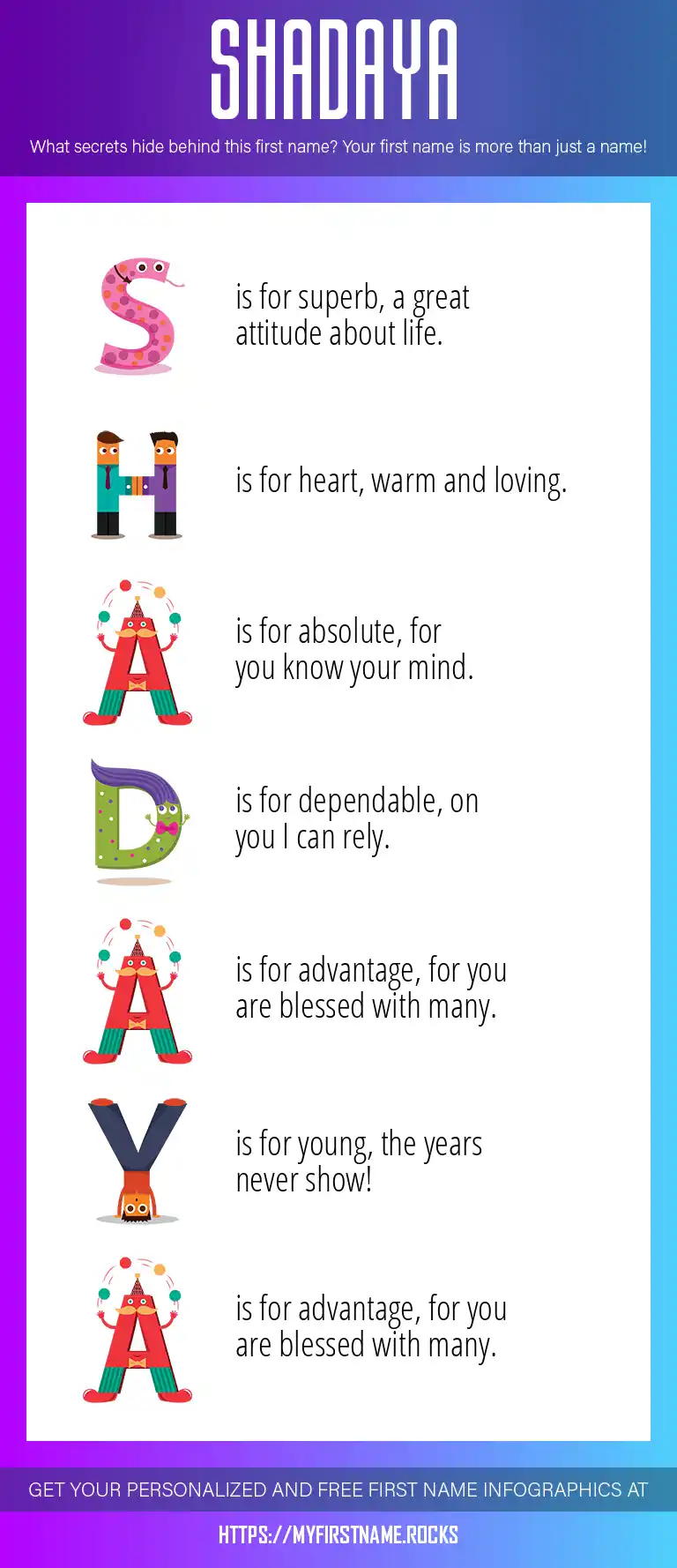 SHADAYA

What secrets hide behind this first name? Your first name is more than just a name!

S is for superb, a great attitude about life.

H is for heart, warm and loving.

A is for absolute, for you know your mind.

D is for dependable, on you I can rely.

A is for advantage, for you are blessed with many.

Y is for young, the years never show!

A is for advantage, for you are blessed with many.

GET YOUR PERSONALIZED AND FREE FIRST NAME INFOGRAPHICS AT

HTTPS://MYFIRSTNAME.ROCKS