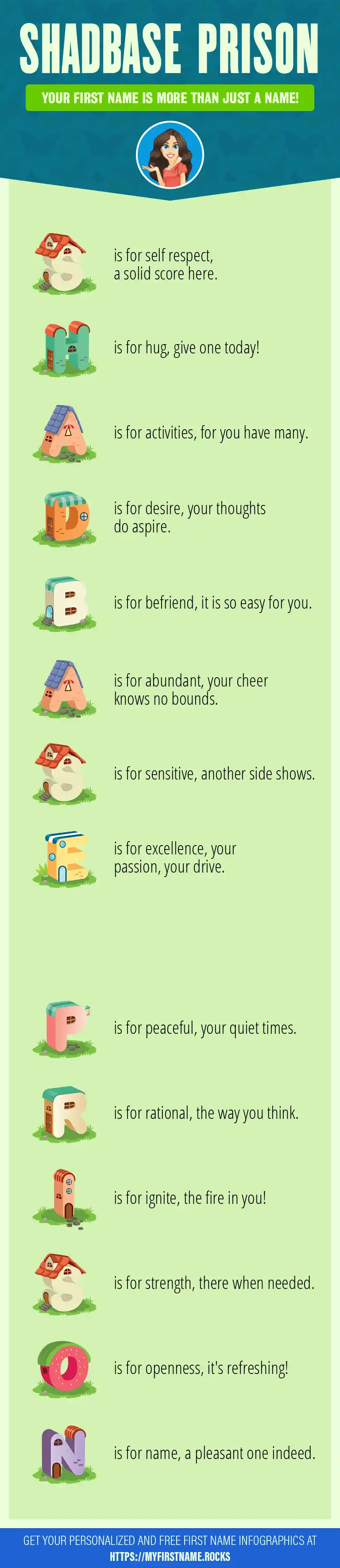 SHADBASE PRISON

YOUR FIRST NAME IS MORE THAN JUST A NAME!

S is for self respect, a solid score here.

H is for hug, give one today!

A is for activities, for you have many.

D is for desire, your thoughts do aspire.

B is for befriend, it is so easy for you.

A is for abundant, your cheer knows no bounds.

S is for sensitive, another side shows.

E is for excellence, your passion, your drive.

P is for peaceful, your quiet times.

R is for rational, the way you think.

I is for ignite, the fire in you!

S is for strength, there when needed.

O is for openness, it's refreshing!

N is for name, a pleasant one indeed.

GET YOUR PERSONALIZED AND FREE FIRST NAME INFOGRAPHICS AT HTTPS://MYFIRSTNAME.ROCKS