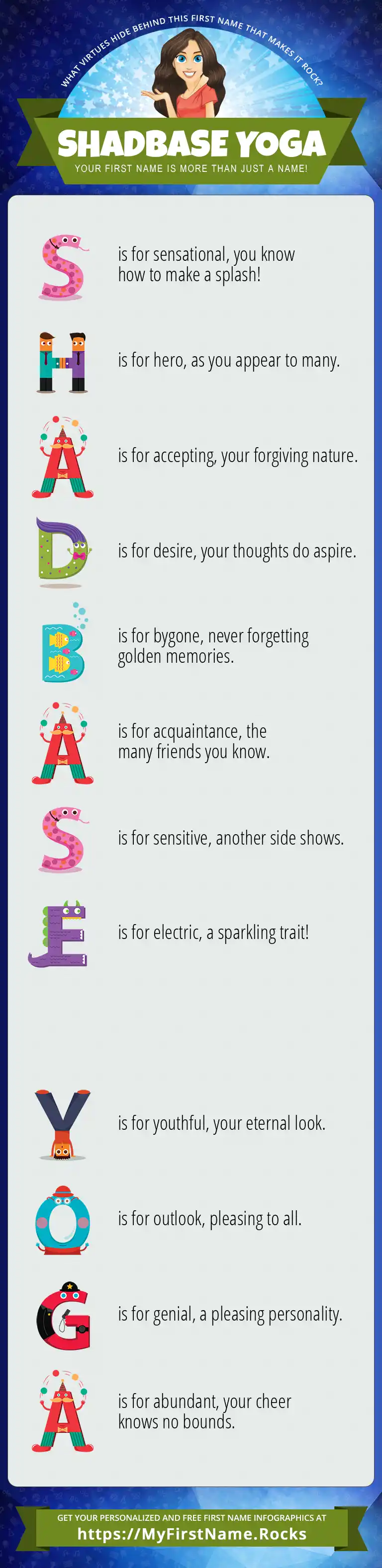 WHAT VIRTUES HIDE BEHIND THIS FIRST NAME THAT MAKES IT ROCK?

SHADBASE YOGA

YOUR FIRST NAME IS MORE THAN JUST A NAME!

S is for sensational, you know how to make a splash!

H is for hero, as you appear to many.

A is for accepting, your forgiving nature.

D is for desire, your thoughts do aspire.

B is for bygone, never forgetting golden memories.

A is for acquaintance, the many friends you know.

S is for sensitive, another side shows.

E is for electric, a sparkling trait!

Y is for youthful, your eternal look.

O is for outlook, pleasing to all.

G is for genial, a pleasing personality.

A is for abundant, your cheer knows no bounds.

GET YOUR PERSONALIZED AND FREE FIRST NAME INFOGRAPHICS AT
https://MyFirstName.Rocks