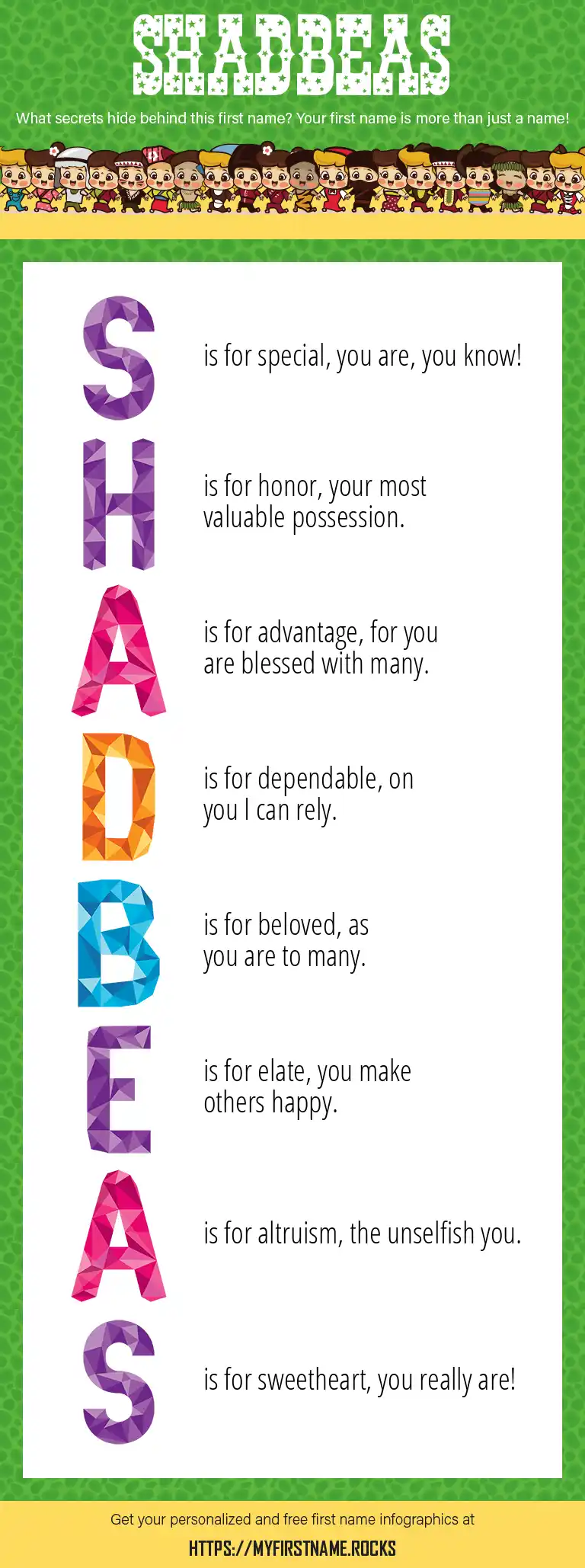 SHADBEAS

What secrets hide behind this first name? Your first name is more than just a name!

S is for special, you are, you know!

H is for honor, your most valuable possession.

A is for advantage, for you are blessed with many.

D is for dependable, on you I can rely.

B is for beloved, as you are to many.

E is for elate, you make others happy.

A is for altruism, the unselfish you.

S is for sweetheart, you really are!

Get your personalized and free first name infographics at
HTTPS://MYFIRSTNAME.ROCKS