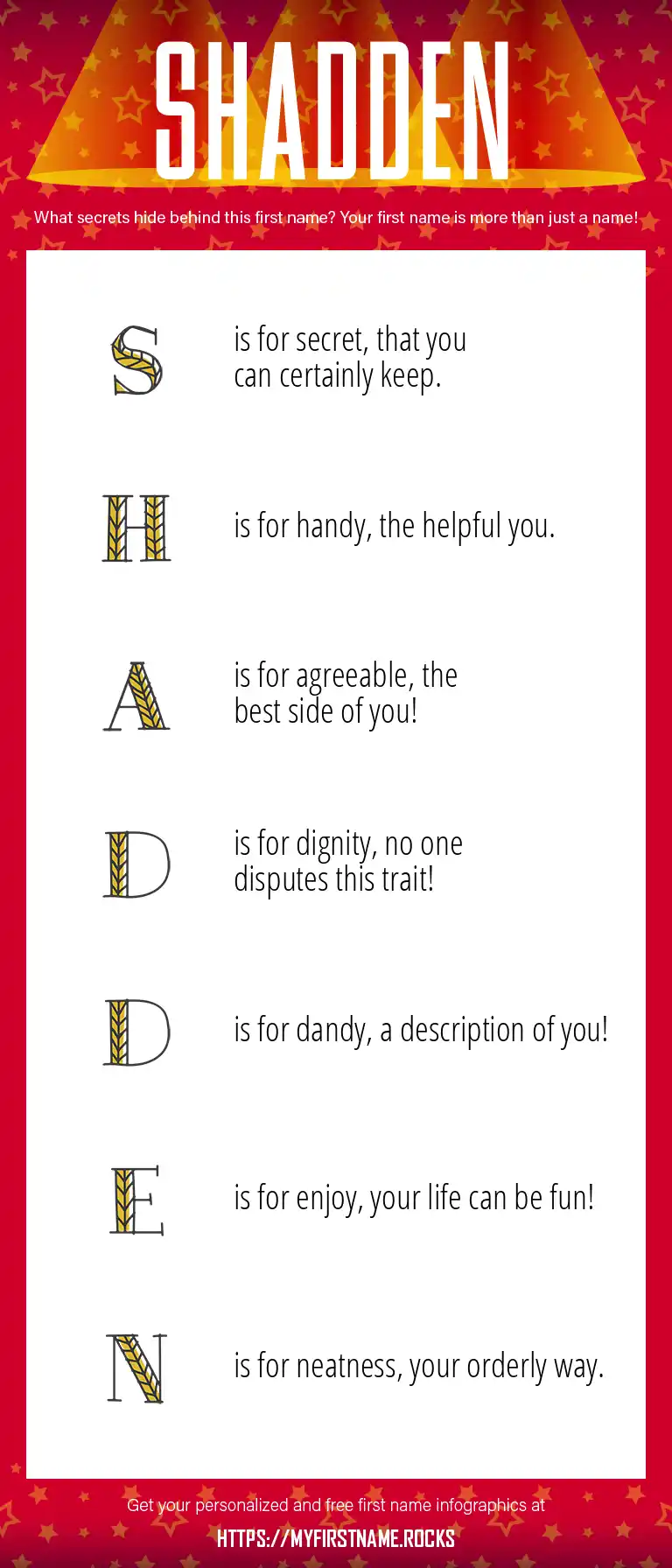 SHADDEN

What secrets hide behind this first name? Your first name is more than just a name!

S is for secret, that you can certainly keep.

H is for handy, the helpful you.

A is for agreeable, the best side of you!

D is for dignity, no one disputes this trait!

D is for dandy, a description of you!

E is for enjoy, your life can be fun!

N is for neatness, your orderly way.

Get your personalized and free first name infographics at

HTTPS://MYFIRSTNAME.ROCKS