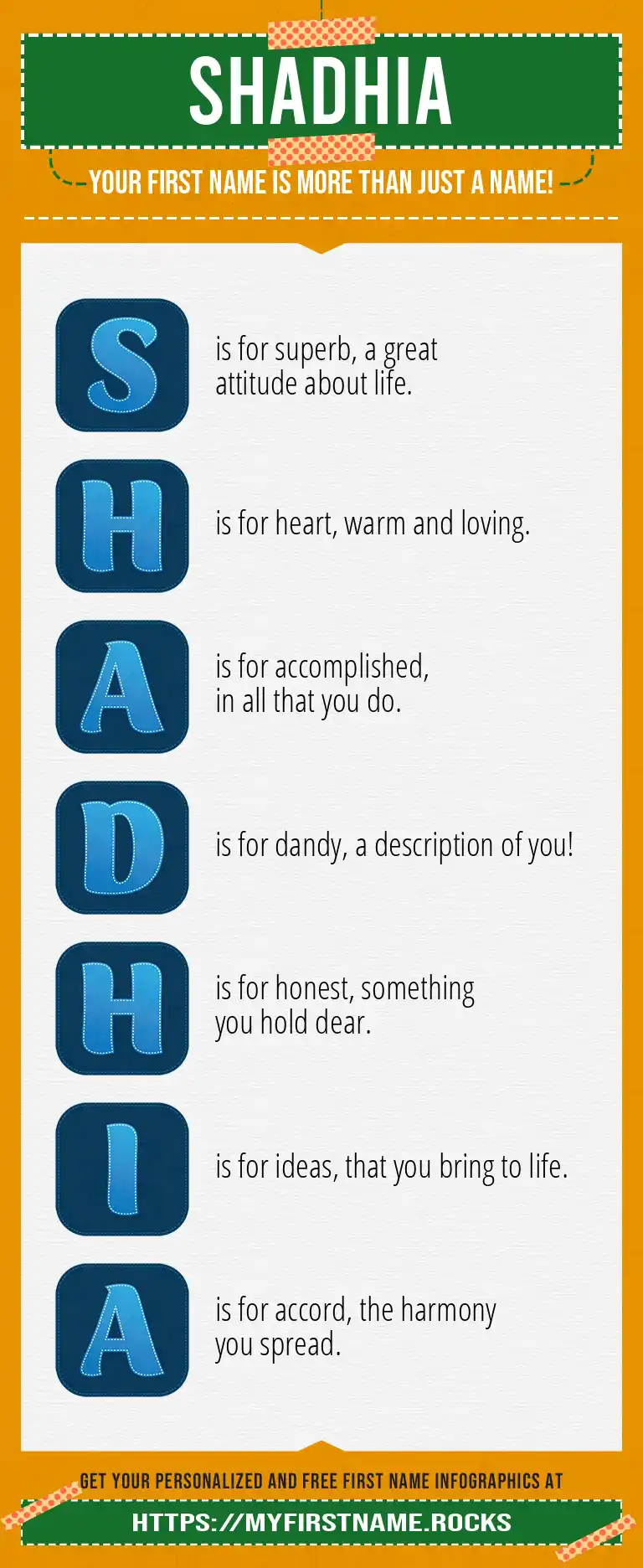 SHADHIA

YOUR FIRST NAME IS MORE THAN JUST A NAME!

S is for superb, a great attitude about life.

H is for heart, warm and loving.

A is for accomplished, in all that you do.

D is for dandy, a description of you!

H is for honest, something you hold dear.

I is for ideas, that you bring to life.

A is for accord, the harmony you spread.

GET YOUR PERSONALIZED AND FREE FIRST NAME INFOGRAPHICS AT

HTTPS://MYFIRSTNAME.ROCKS