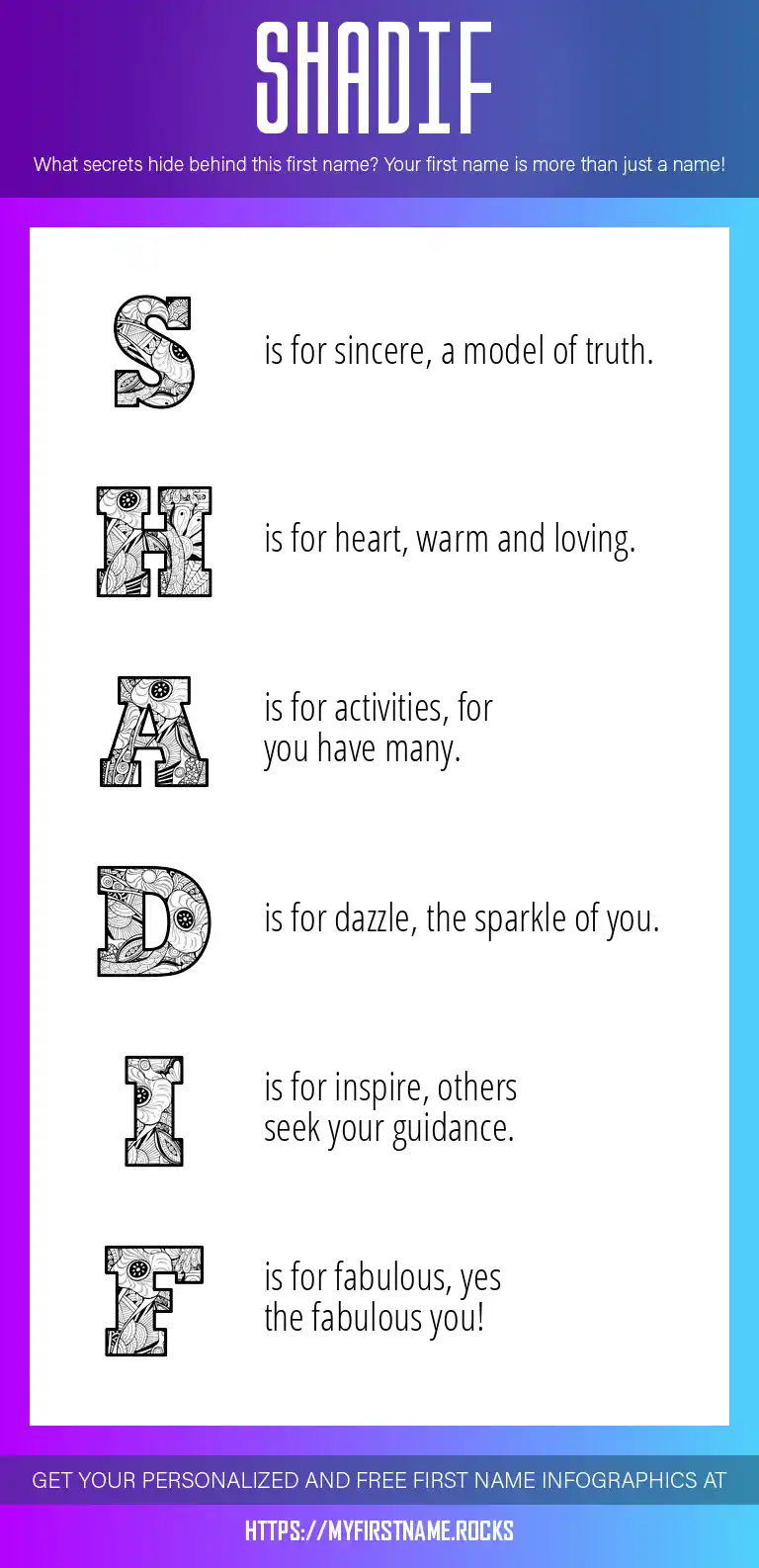 SHADIF

What secrets hide behind this first name? Your first name is more than just a name!

S is for sincere, a model of truth.

H is for heart, warm and loving.

A is for activities, for you have many.

D is for dazzle, the sparkle of you.

I is for inspire, others seek your guidance.

F is for fabulous, yes the fabulous you!

GET YOUR PERSONALIZED AND FREE FIRST NAME INFOGRAPHICS AT

HTTPS://MYFIRSTNAME.ROCKS