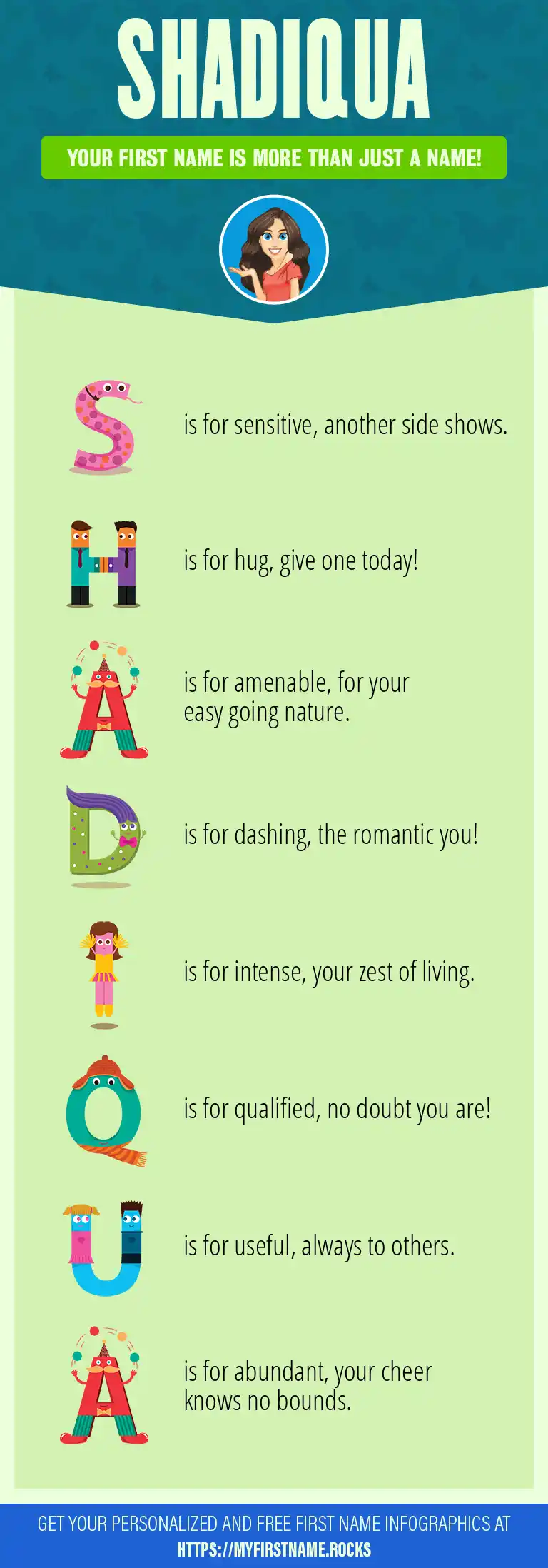 SHADIQUA

YOUR FIRST NAME IS MORE THAN JUST A NAME!

S is for sensitive, another side shows.

H is for hug, give one today!

A is for amenable, for your easy going nature.

D is for dashing, the romantic you!

I is for intense, your zest of living.

Q is for qualified, no doubt you are!

U is for useful, always to others.

A is for abundant, your cheer knows no bounds.

GET YOUR PERSONALIZED AND FREE FIRST NAME INFOGRAPHICS AT
HTTPS://MYFIRSTNAME.ROCKS