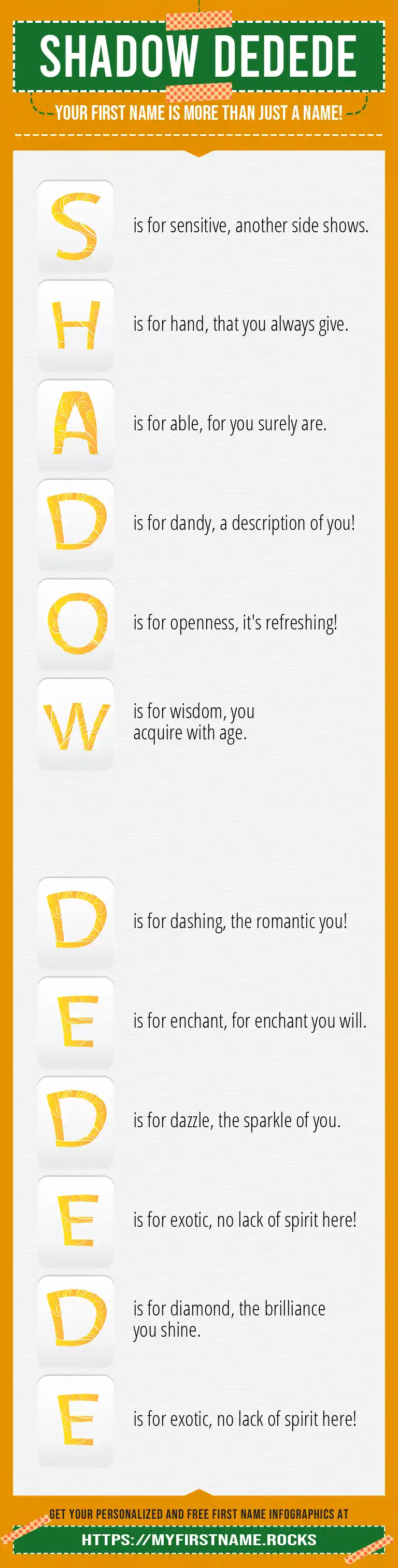 SHADOW DEDEDE

YOUR FIRST NAME IS MORE THAN JUST A NAME!

S is for sensitive, another side shows.

H is for hand, that you always give.

A is for able, for you surely are.

D is for dandy, a description of you!

O is for openness, it's refreshing!

W is for wisdom, you acquire with age.

D is for dashing, the romantic you!

E is for enchant, for enchant you will.

D is for dazzle, the sparkle of you.

E is for exotic, no lack of spirit here!

D is for diamond, the brilliance you shine.

E is for exotic, no lack of spirit here!

GET YOUR PERSONALIZED AND FREE FIRST NAME INFOGRAPHICS AT

HTTPS://MYFIRSTNAME.ROCKS