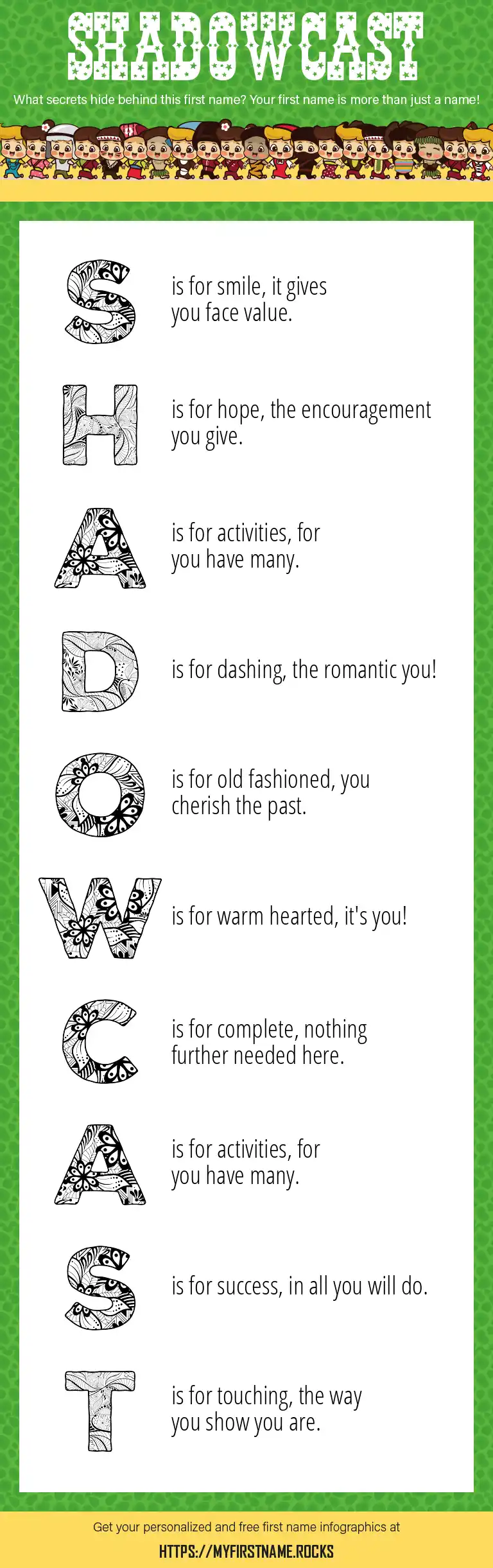 SHADOWCAST

What secrets hide behind this first name? Your first name is more than just a name!

S is for smile, it gives you face value.

H is for hope, the encouragement you give.

A is for activities, for you have many.

D is for dashing, the romantic you!

O is for old fashioned, you cherish the past.

W is for warm hearted, it's you!

C is for complete, nothing further needed here.

A is for activities, for you have many.

S is for success, in all you will do.

T is for touching, the way you show you are.

Get your personalized and free first name infographics at

HTTPS://MYFIRSTNAME.ROCKS