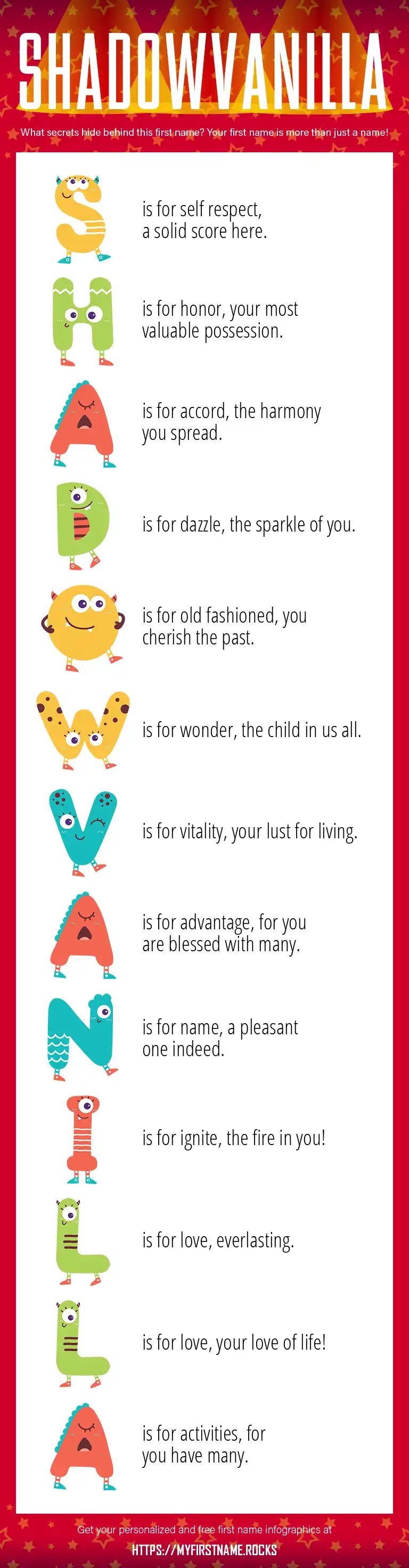 SHADOWVANILLA

What secrets hide behind this first name? Your first name is more than just a name!

S is for self respect, a solid score here.

H is for honor, your most valuable possession.

A is for accord, the harmony you spread.

D is for dazzle, the sparkle of you.

O is for old fashioned, you cherish the past.

W is for wonder, the child in us all.

V is for vitality, your lust for living.

A is for advantage, for you are blessed with many.

N is for name, a pleasant one indeed.

I is for ignite, the fire in you!

L is for love, everlasting.

L is for love, your love of life!

A is for activities, for you have many.

Get your personalized and free first name infographics at

HTTPS://MYFIRSTNAME.ROCKS