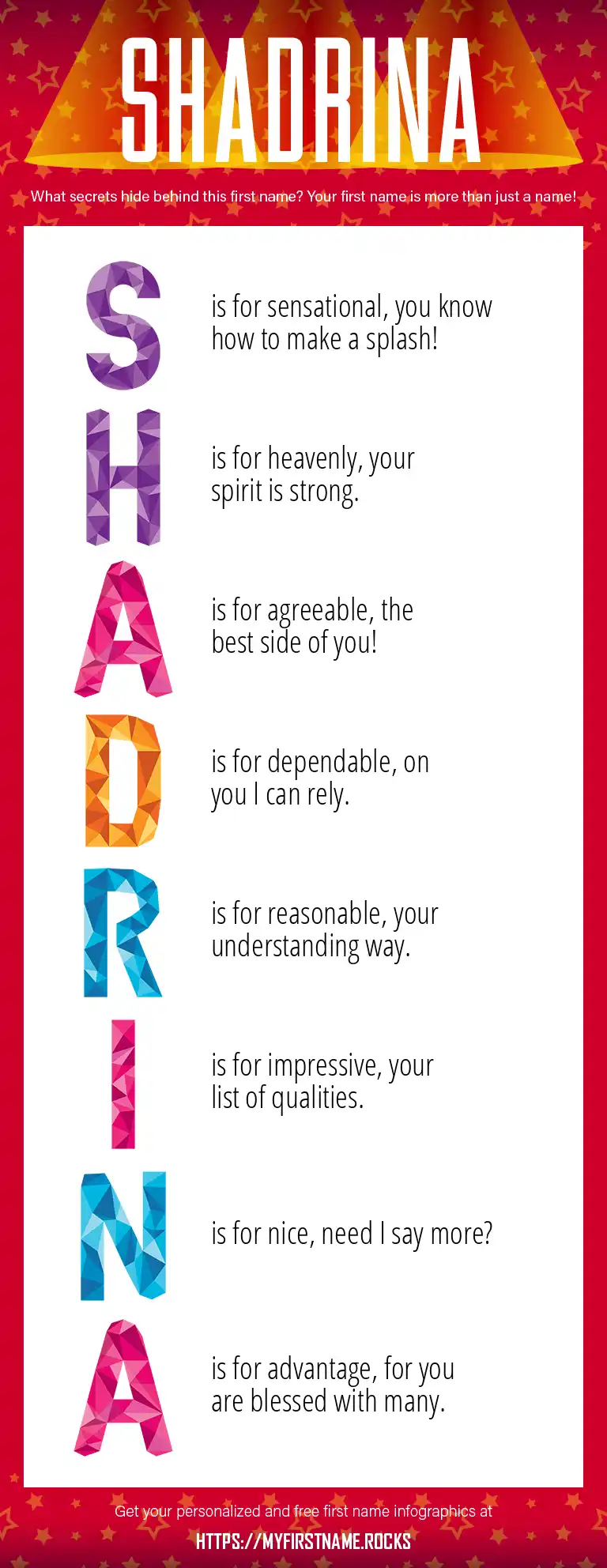 SHADRINA

What secrets hide behind this first name? Your first name is more than just a name!

S is for sensational, you know how to make a splash!

H is for heavenly, your spirit is strong.

A is for agreeable, the best side of you!

D is for dependable, on you I can rely.

R is for reasonable, your understanding way.

I is for impressive, your list of qualities.

N is for nice, need I say more?

A is for advantage, for you are blessed with many.

Get your personalized and free first name infographics at

HTTPS://MYFIRSTNAME.ROCKS