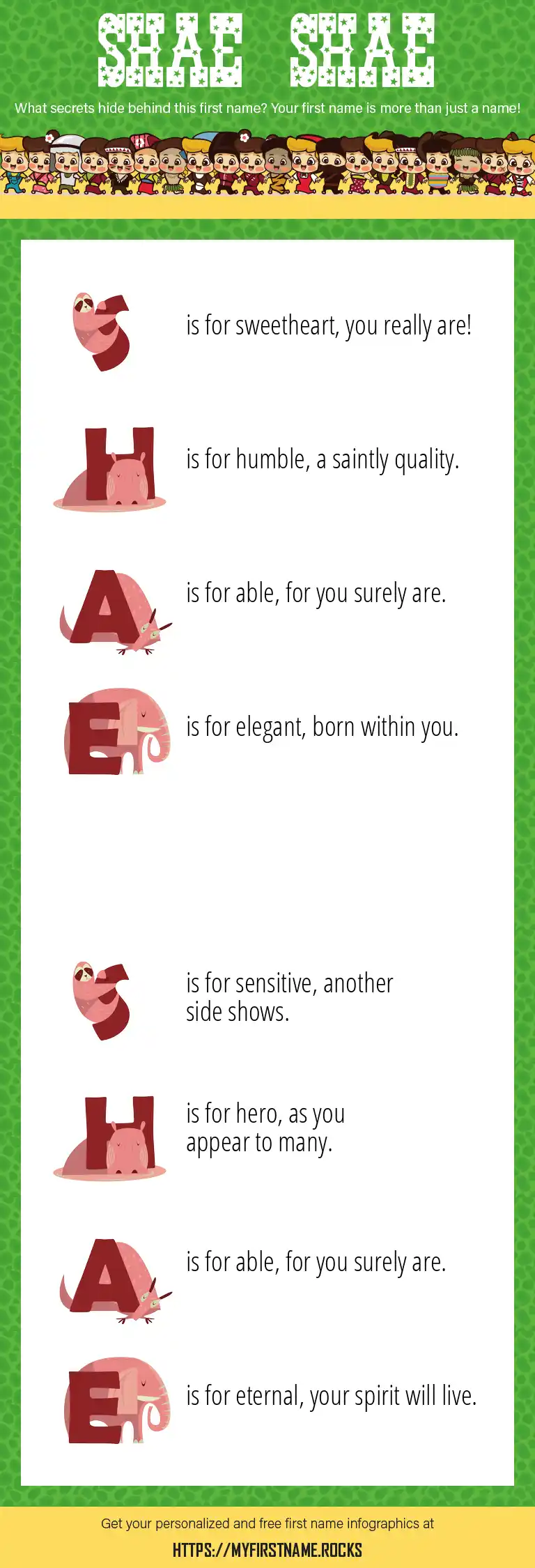 SHAE SHAE

What secrets hide behind this first name? Your first name is more than just a name!

S is for sweetheart, you really are!

H is for humble, a saintly quality.

A is for able, for you surely are.

E is for elegant, born within you.

S is for sensitive, another side shows.

H is for hero, as you appear to many.

A is for able, for you surely are.

E is for eternal, your spirit will live.

Get your personalized and free first name infographics at

HTTPS://MYFIRSTNAME.ROCKS