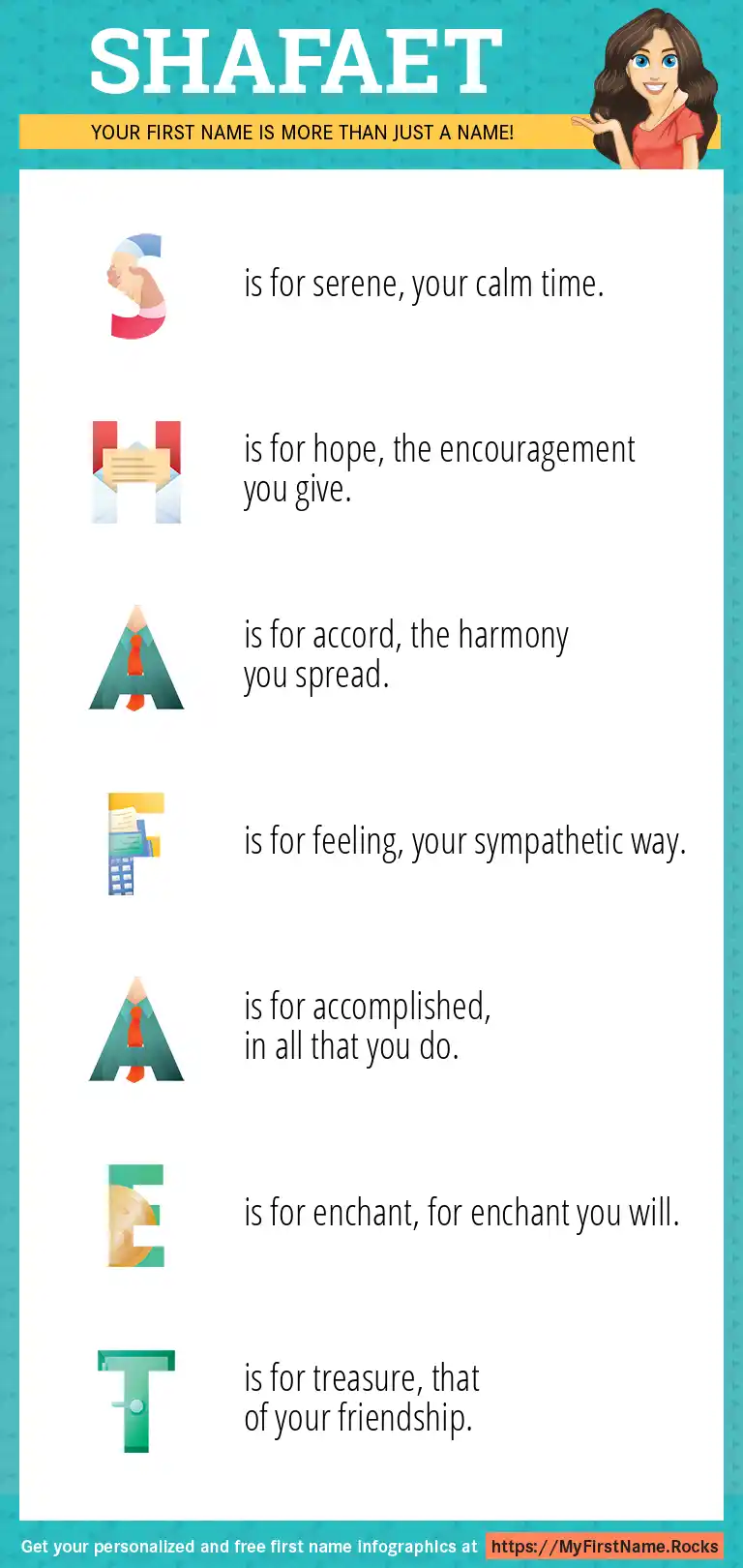 SHAFAET

YOUR FIRST NAME IS MORE THAN JUST A NAME!

S is for serene, your calm time.

H is for hope, the encouragement you give.

A is for accord, the harmony you spread.

F is for feeling, your sympathetic way.

A is for accomplished, in all that you do.

E is for enchant, for enchant you will.

T is for treasure, that of your friendship.

Get your personalized and free first name infographics at https://MyFirstName.Rocks