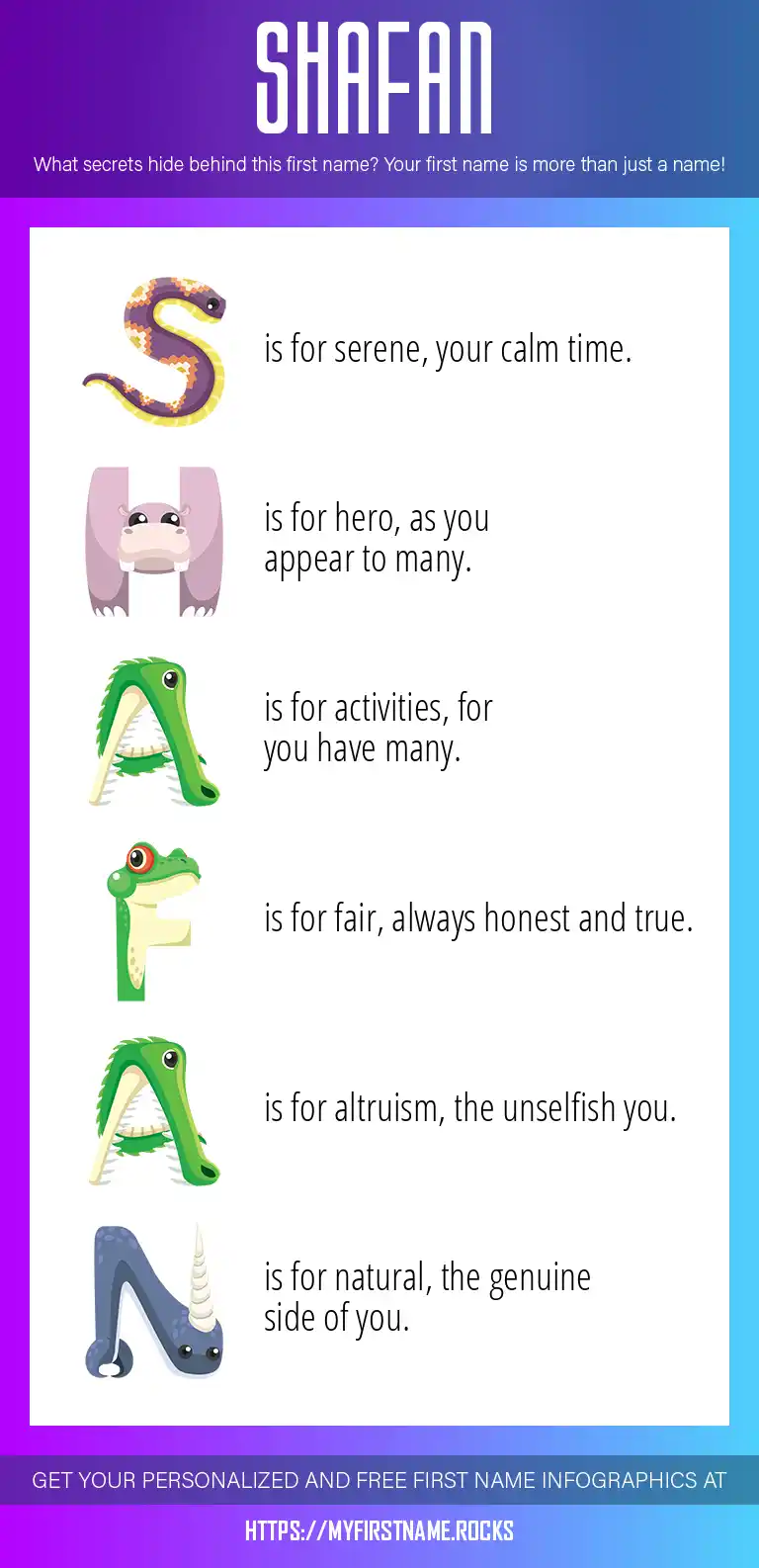 SHAFAN

What secrets hide behind this first name? Your first name is more than just a name!

S is for serene, your calm time.

H is for hero, as you appear to many.

A is for activities, for you have many.

F is for fair, always honest and true.

A is for altruism, the unselfish you.

N is for natural, the genuine side of you.

GET YOUR PERSONALIZED AND FREE FIRST NAME INFOGRAPHICS AT

HTTPS://MYFIRSTNAME.ROCKS