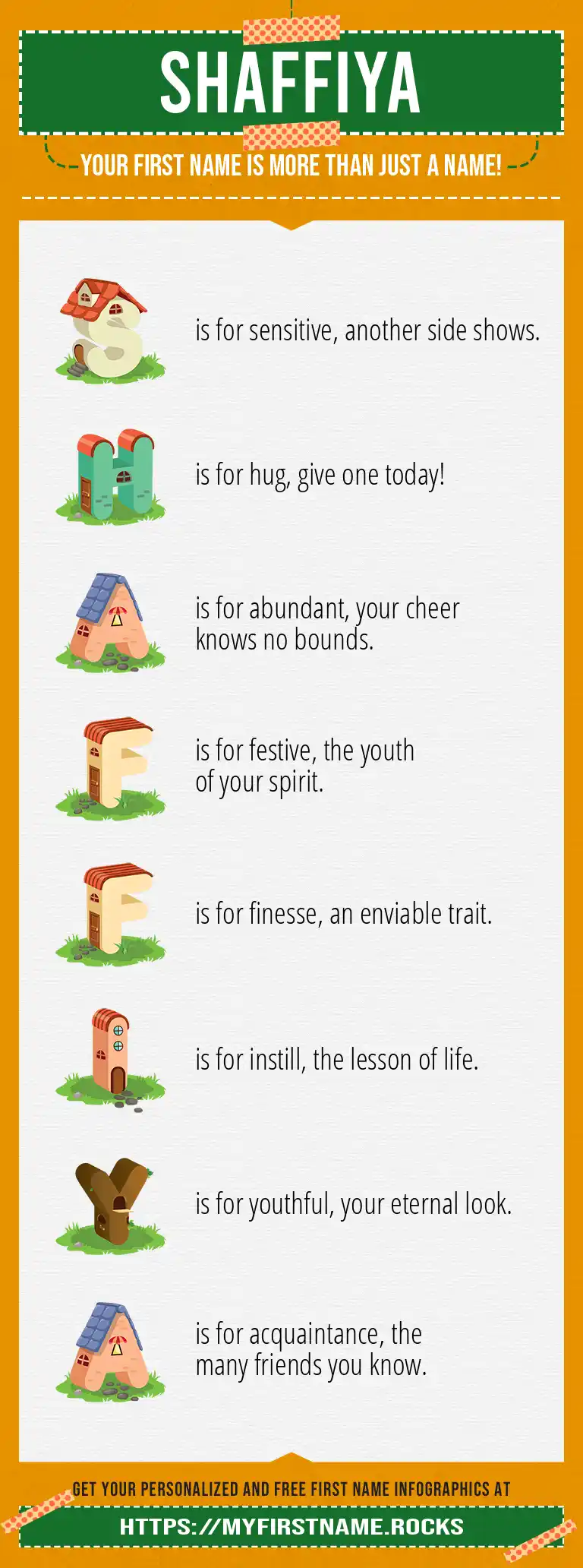 SHAFFIYA

YOUR FIRST NAME IS MORE THAN JUST A NAME!

S is for sensitive, another side shows.

H is for hug, give one today!

A is for abundant, your cheer knows no bounds.

F is for festive, the youth of your spirit.

F is for finesse, an enviable trait.

I is for instill, the lesson of life.

Y is for youthful, your eternal look.

A is for acquaintance, the many friends you know.

GET YOUR PERSONALIZED AND FREE FIRST NAME INFOGRAPHICS AT

HTTPS://MYFIRSTNAME.ROCKS