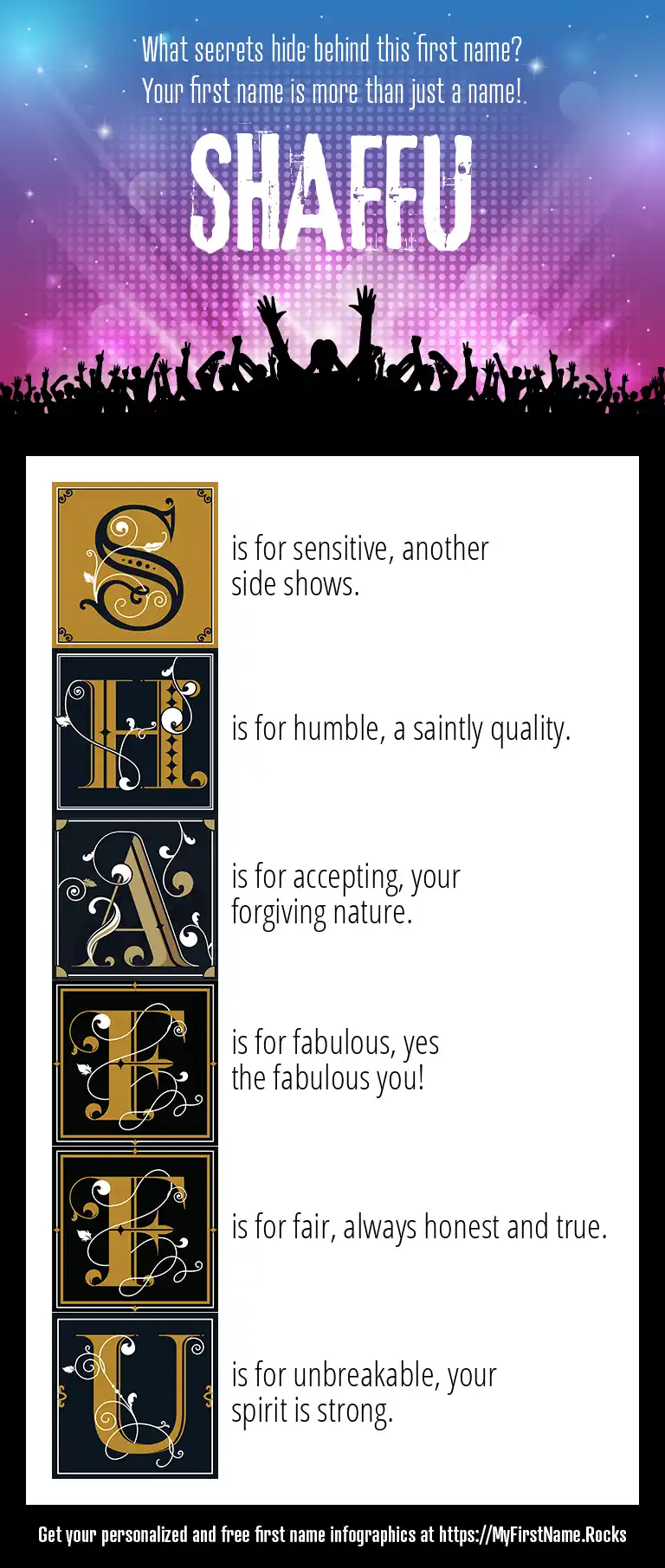 What secrets hide behind this first name?
Your first name is more than just a name!

SHAFFU

S is for sensitive, another side shows.

H is for humble, a saintly quality.

A is for accepting, your forgiving nature.

F is for fabulous, yes the fabulous you!

F is for fair, always honest and true.

U is for unbreakable, your spirit is strong.

Get your personalized and free first name infographics at https://MyFirstName.Rocks