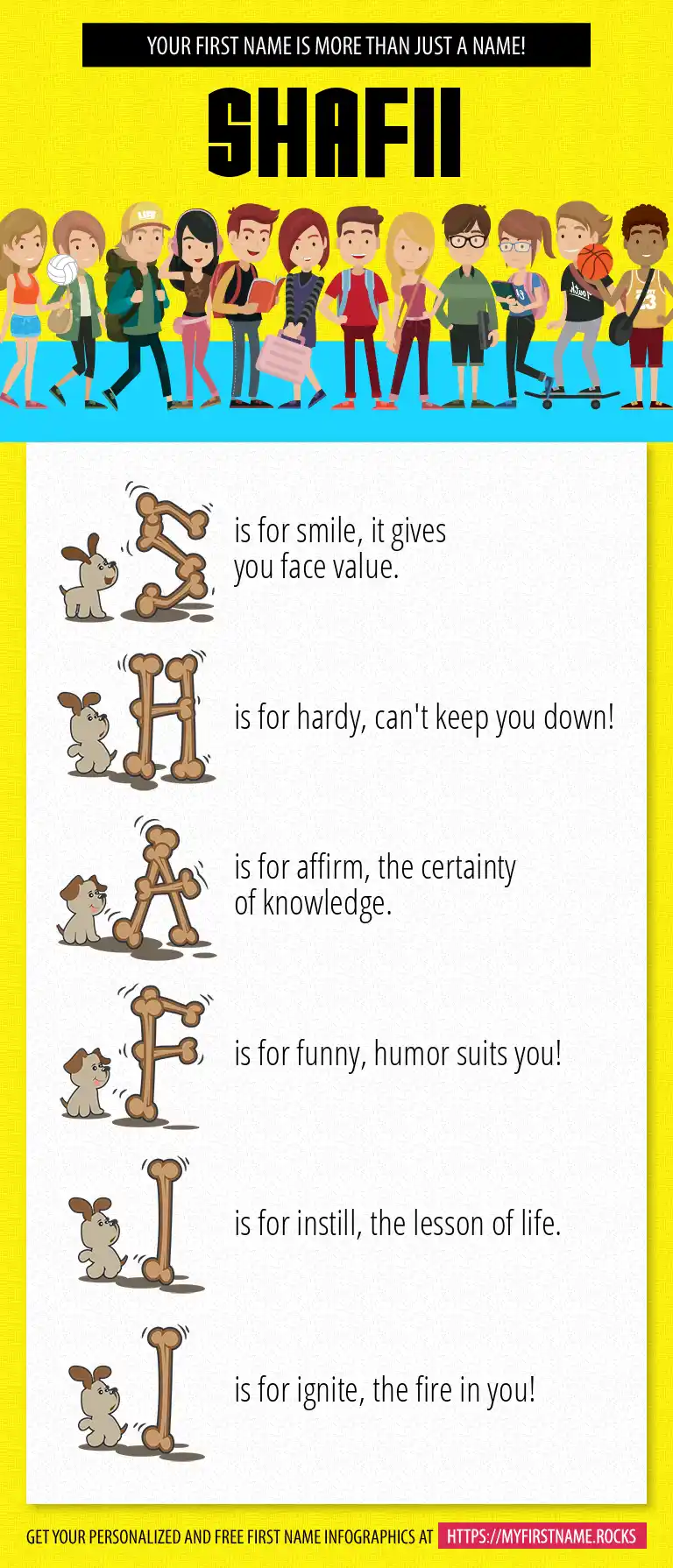 YOUR FIRST NAME IS MORE THAN JUST A NAME!

SHAFII

S is for smile, it gives you face value.

H is for hardy, can't keep you down!

A is for affirm, the certainty of knowledge.

F is for funny, humor suits you!

I is for instill, the lesson of life.

I is for ignite, the fire in you!

GET YOUR PERSONALIZED AND FREE FIRST NAME INFOGRAPHICS AT HTTPS://MYFIRSTNAME.ROCKS