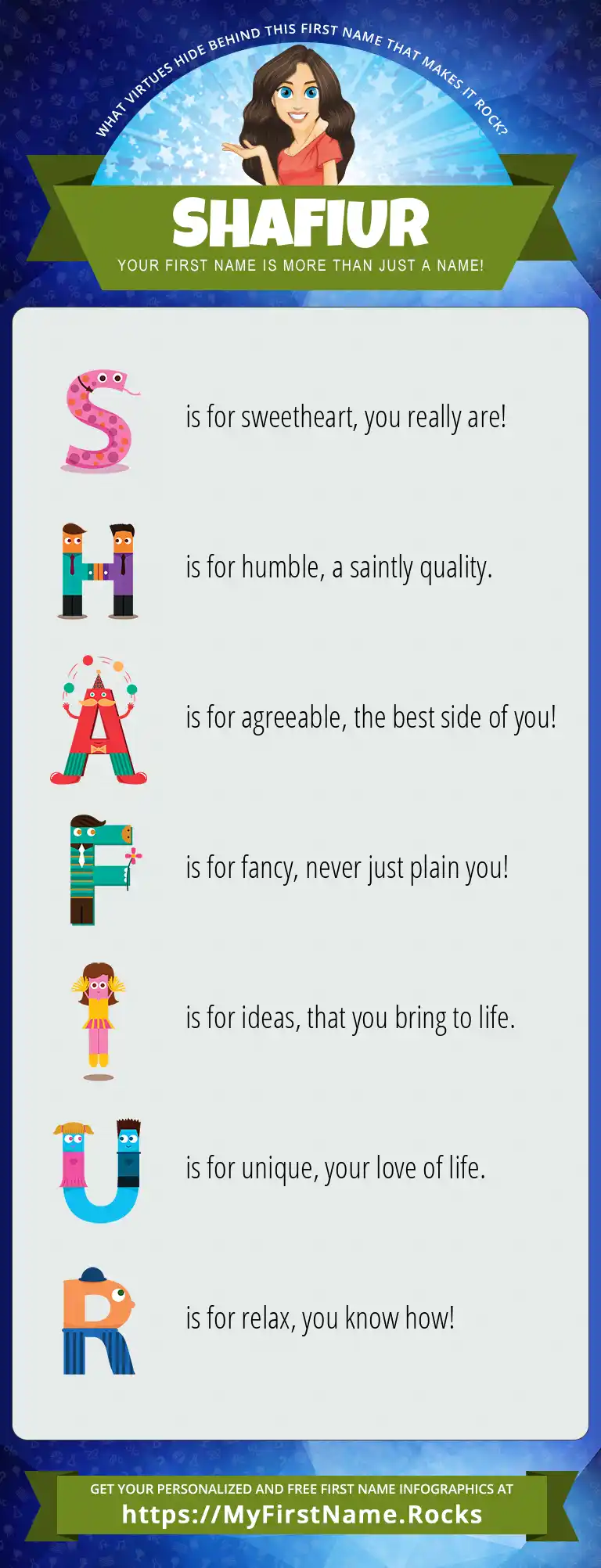 WHAT VIRTUES HIDE BEHIND THIS FIRST NAME THAT MAKES IT ROCK?

SHAFIUR

YOUR FIRST NAME IS MORE THAN JUST A NAME!

S is for sweetheart, you really are!

H is for humble, a saintly quality.

A is for agreeable, the best side of you!

F is for fancy, never just plain you!

I is for ideas, that you bring to life.

U is for unique, your love of life.

R is for relax, you know how!

GET YOUR PERSONALIZED AND FREE FIRST NAME INFOGRAPHICS AT

https://MyFirstName.Rocks