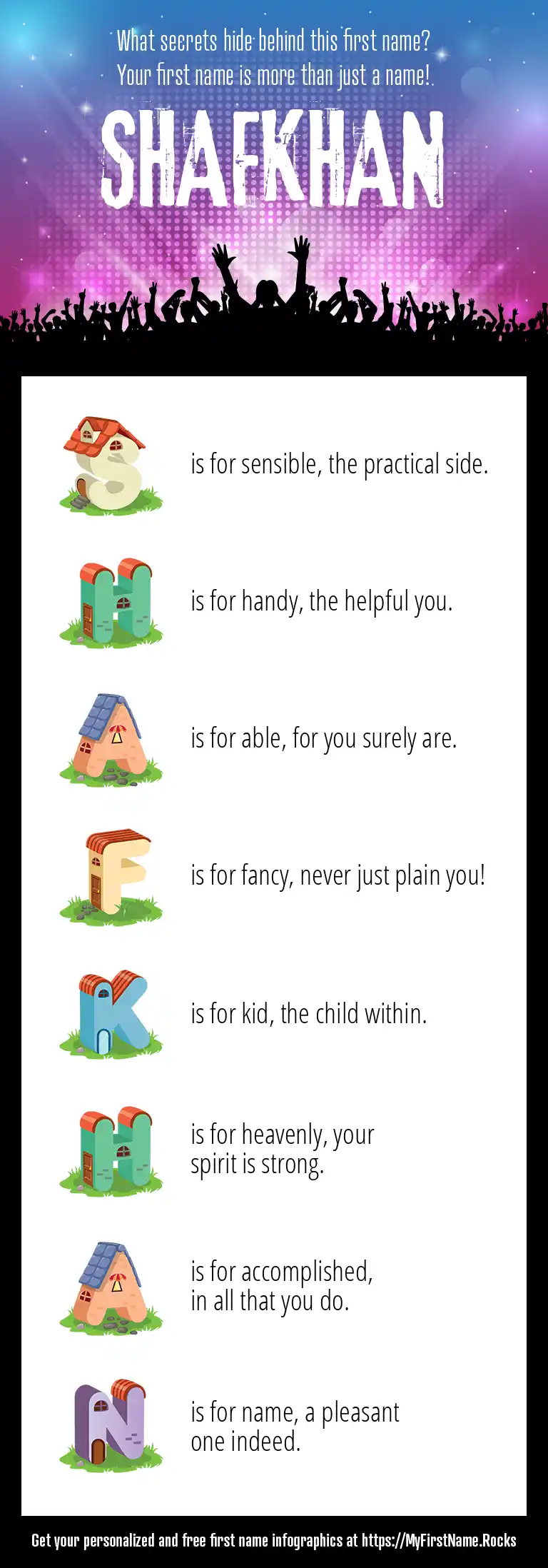 What secrets hide behind this first name?
Your first name is more than just a name!

SHAFKHAN

S is for sensible, the practical side.

H is for handy, the helpful you.

A is for able, for you surely are.

F is for fancy, never just plain you!

K is for kid, the child within.

H is for heavenly, your spirit is strong.

A is for accomplished, in all that you do.

N is for name, a pleasant one indeed.

Get your personalized and free first name infographics at https://MyFirstName.Rocks