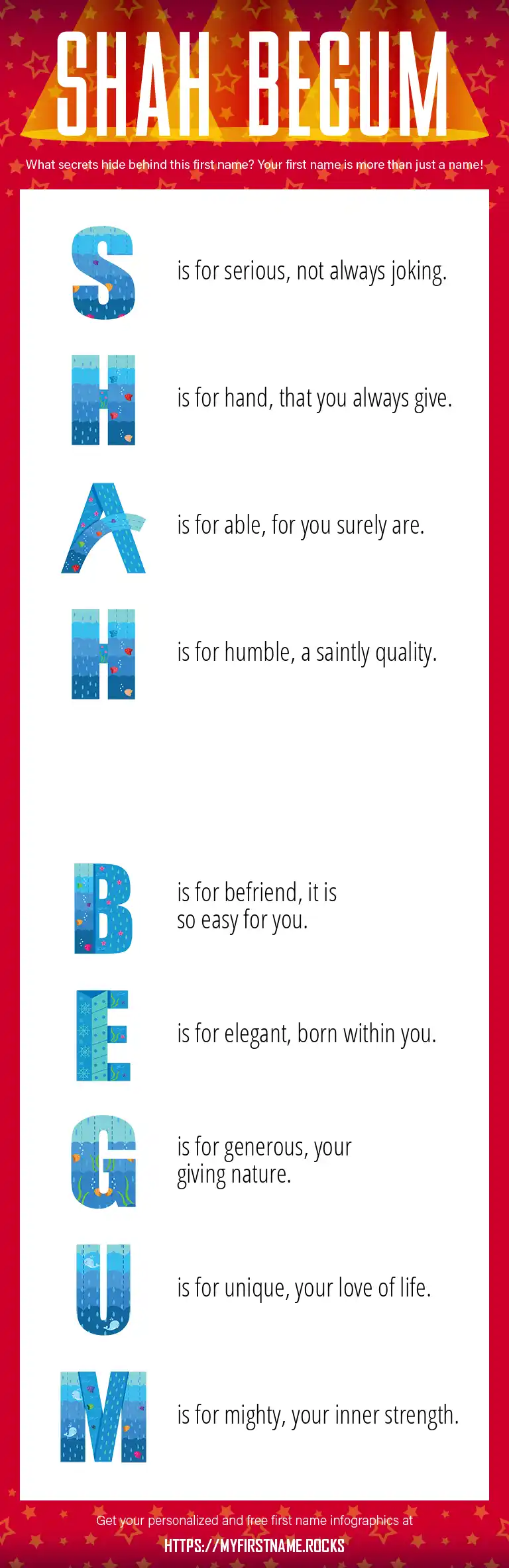 SHAH BEGUM

What secrets hide behind this first name? Your first name is more than just a name!

S is for serious, not always joking.

H is for hand, that you always give.

A is for able, for you surely are.

H is for humble, a saintly quality.

B is for befriend, it is so easy for you.

E is for elegant, born within you.

G is for generous, your giving nature.

U is for unique, your love of life.

M is for mighty, your inner strength.

Get your personalized and free first name infographics at

HTTPS://MYFIRSTNAME.ROCKS