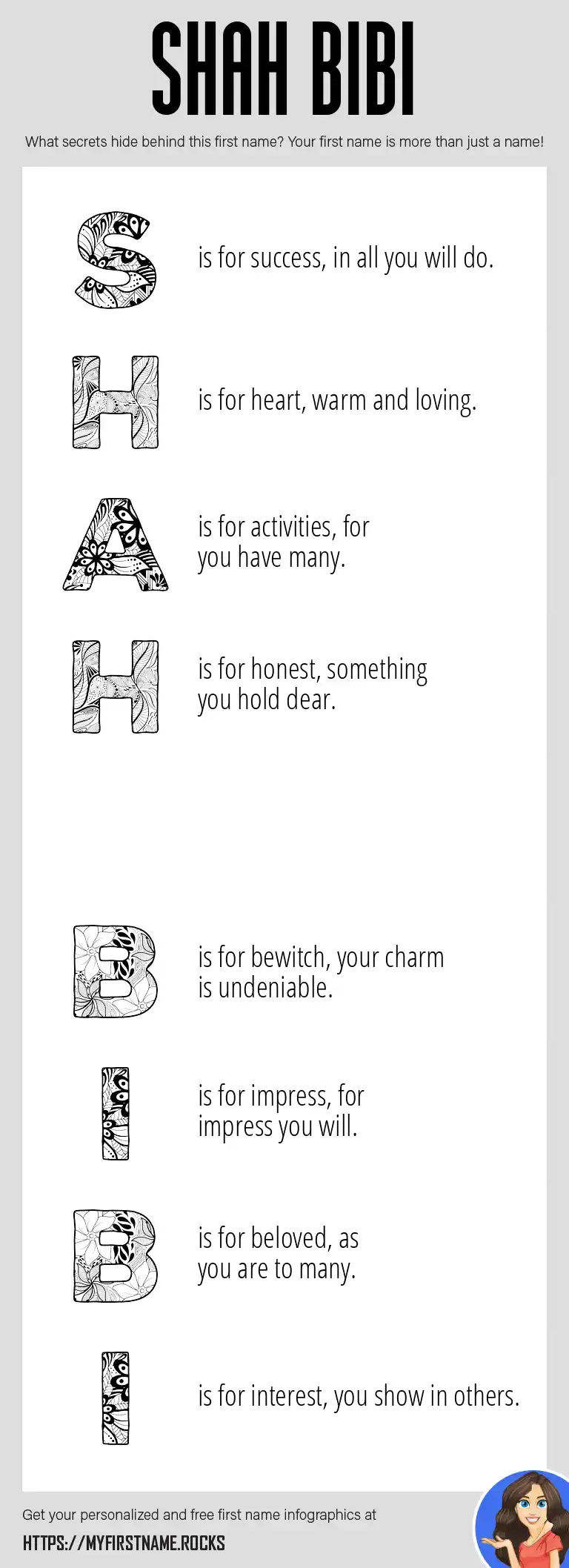 SHAH BIBI

What secrets hide behind this first name? Your first name is more than just a name!

S is for success, in all you will do.

H is for heart, warm and loving.

A is for activities, for you have many.

H is for honest, something you hold dear.

B is for bewitch, your charm is undeniable.

I is for impress, for impress you will.

B is for beloved, as you are to many.

I is for interest, you show in others.

Get your personalized and free first name infographics at

HTTPS://MYFIRSTNAME.ROCKS