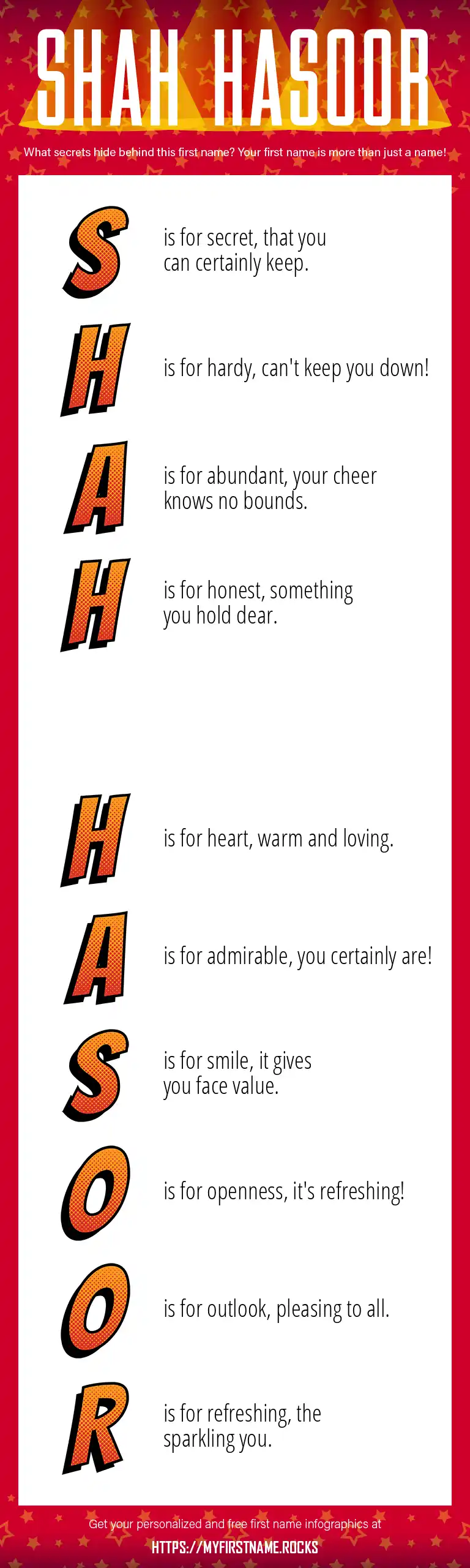 SHAH HASOOR

What secrets hide behind this first name? Your first name is more than just a name!

S is for secret, that you can certainly keep.

H is for hardy, can't keep you down!

A is for abundant, your cheer knows no bounds.

H is for honest, something you hold dear.

H is for heart, warm and loving.

A is for admirable, you certainly are!

S is for smile, it gives you face value.

O is for openness, it's refreshing!

O is for outlook, pleasing to all.

R is for refreshing, the sparkling you.

Get your personalized and free first name infographics at

HTTPS://MYFIRSTNAME.ROCKS