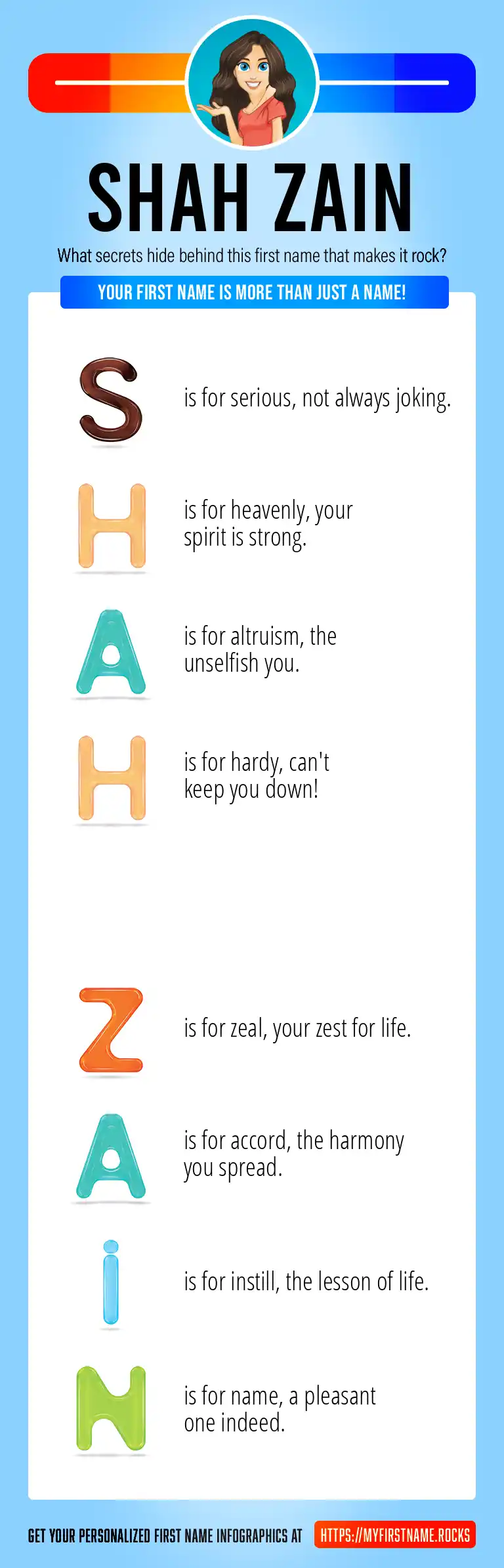 SHAH ZAIN

What secrets hide behind this first name that makes it rock?

YOUR FIRST NAME IS MORE THAN JUST A NAME!

S is for serious, not always joking.

H is for heavenly, your spirit is strong.

A is for altruism, the unselfish you.

H is for hardy, can't keep you down!

Z is for zeal, your zest for life.

A is for accord, the harmony you spread.

i is for instill, the lesson of life.

N is for name, a pleasant one indeed.

GET YOUR PERSONALIZED FIRST NAME INFOGRAPHICS AT HTTPS://MYFIRSTNAME.ROCKS