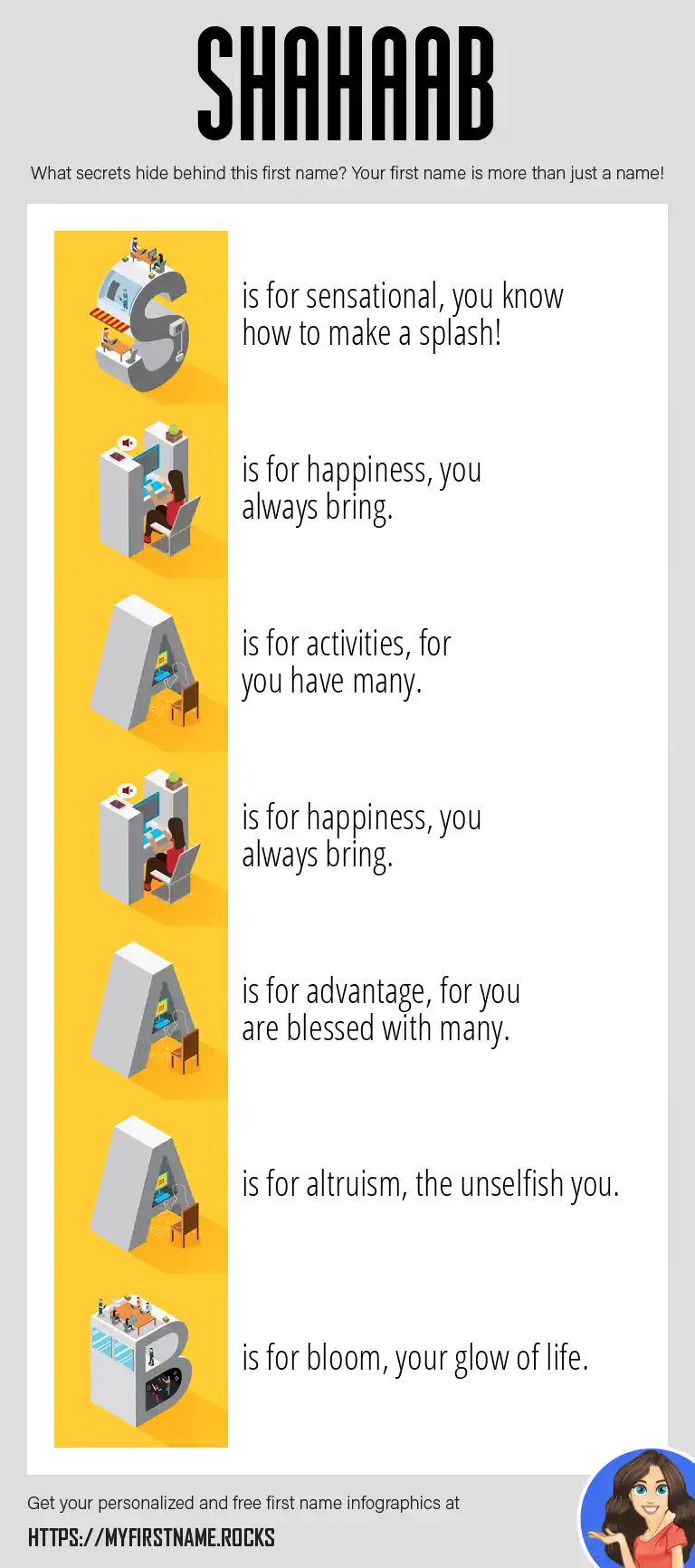 SHAHAAB

What secrets hide behind this first name? Your first name is more than just a name!

S is for sensational, you know how to make a splash!

H is for happiness, you always bring.

A is for activities, for you have many.

H is for happiness, you always bring.

A is for advantage, for you are blessed with many.

A is for altruism, the unselfish you.

B is for bloom, your glow of life.

Get your personalized and free first name infographics at

HTTPS://MYFIRSTNAME.ROCKS