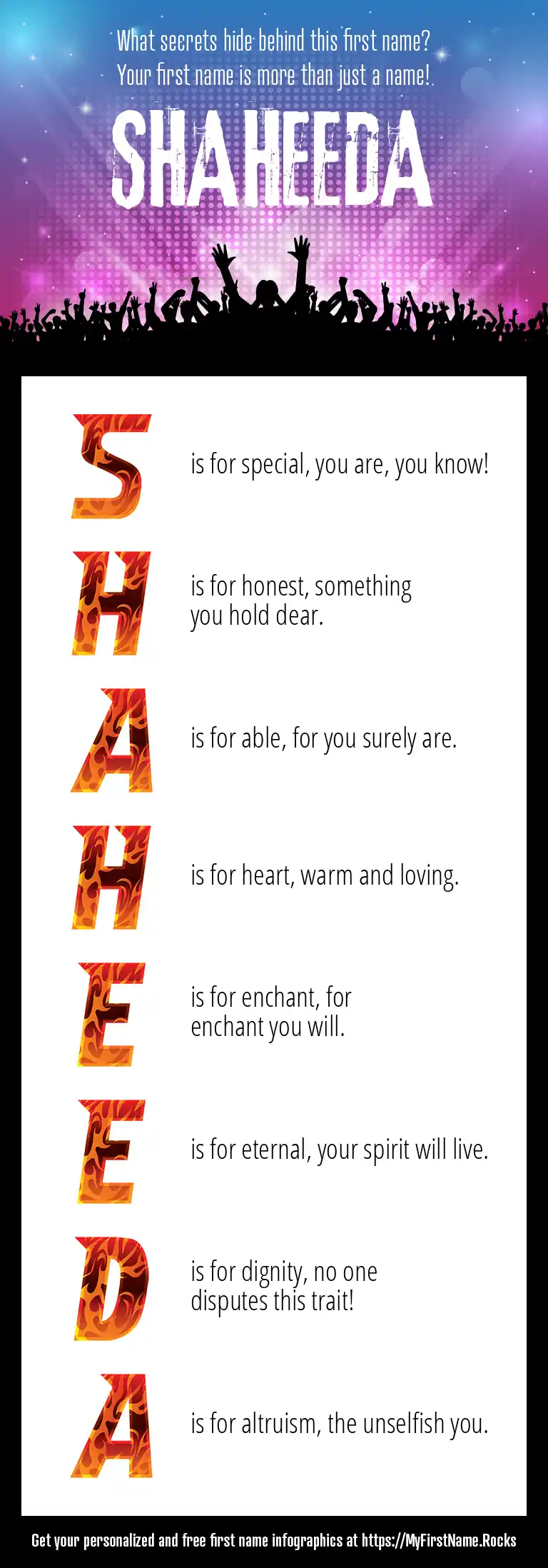 What secrets hide behind this first name?
Your first name is more than just a name!

SHAHEEDA

S is for special, you are, you know!

H is for honest, something you hold dear.

A is for able, for you surely are.

H is for heart, warm and loving.

E is for enchant, for enchant you will.

E is for eternal, your spirit will live.

D is for dignity, no one disputes this trait!

A is for altruism, the unselfish you.

Get your personalized and free first name infographics at https://MyFirstName.Rocks