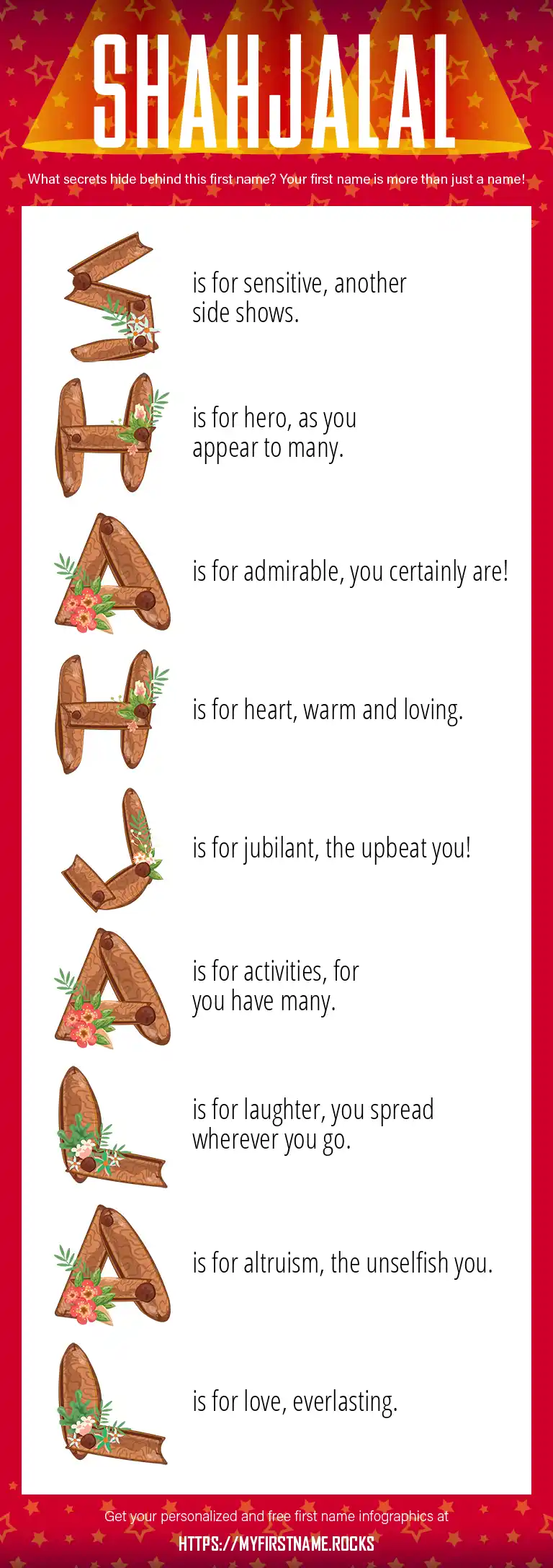 SHAHJALAL

What secrets hide behind this first name? Your first name is more than just a name!

S is for sensitive, another side shows.

H is for hero, as you appear to many.

A is for admirable, you certainly are!

H is for heart, warm and loving.

J is for jubilant, the upbeat you!

A is for activities, for you have many.

L is for laughter, you spread wherever you go.

A is for altruism, the unselfish you.

L is for love, everlasting.

Get your personalized and free first name infographics at

HTTPS://MYFIRSTNAME.ROCKS