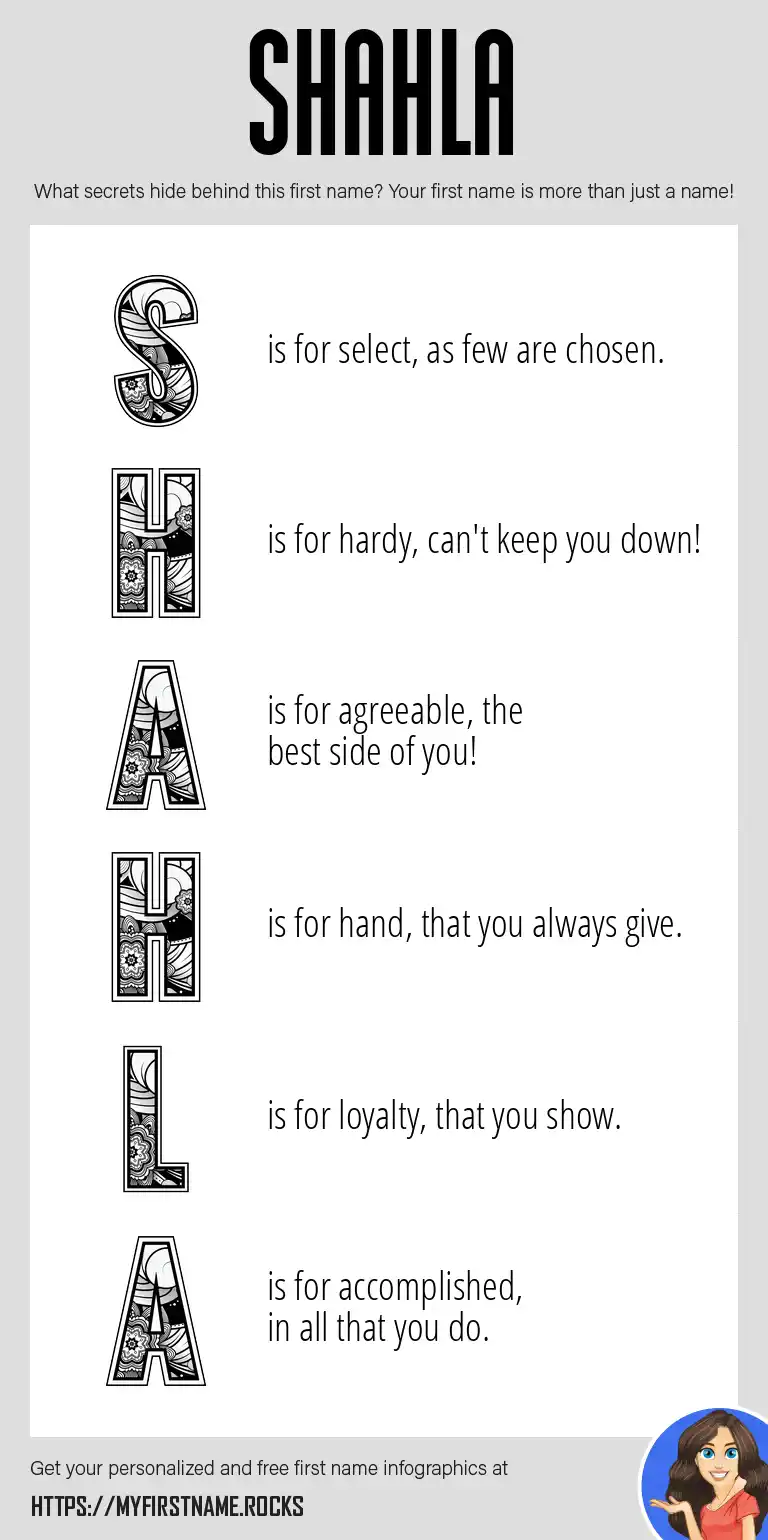 SHAHLA

What secrets hide behind this first name? Your first name is more than just a name!

S is for select, as few are chosen.

H is for hardy, can't keep you down!

A is for agreeable, the best side of you!

H is for hand, that you always give.

L is for loyalty, that you show.

A is for accomplished, in all that you do.

Get your personalized and free first name infographics at

HTTPS://MYFIRSTNAME.ROCKS