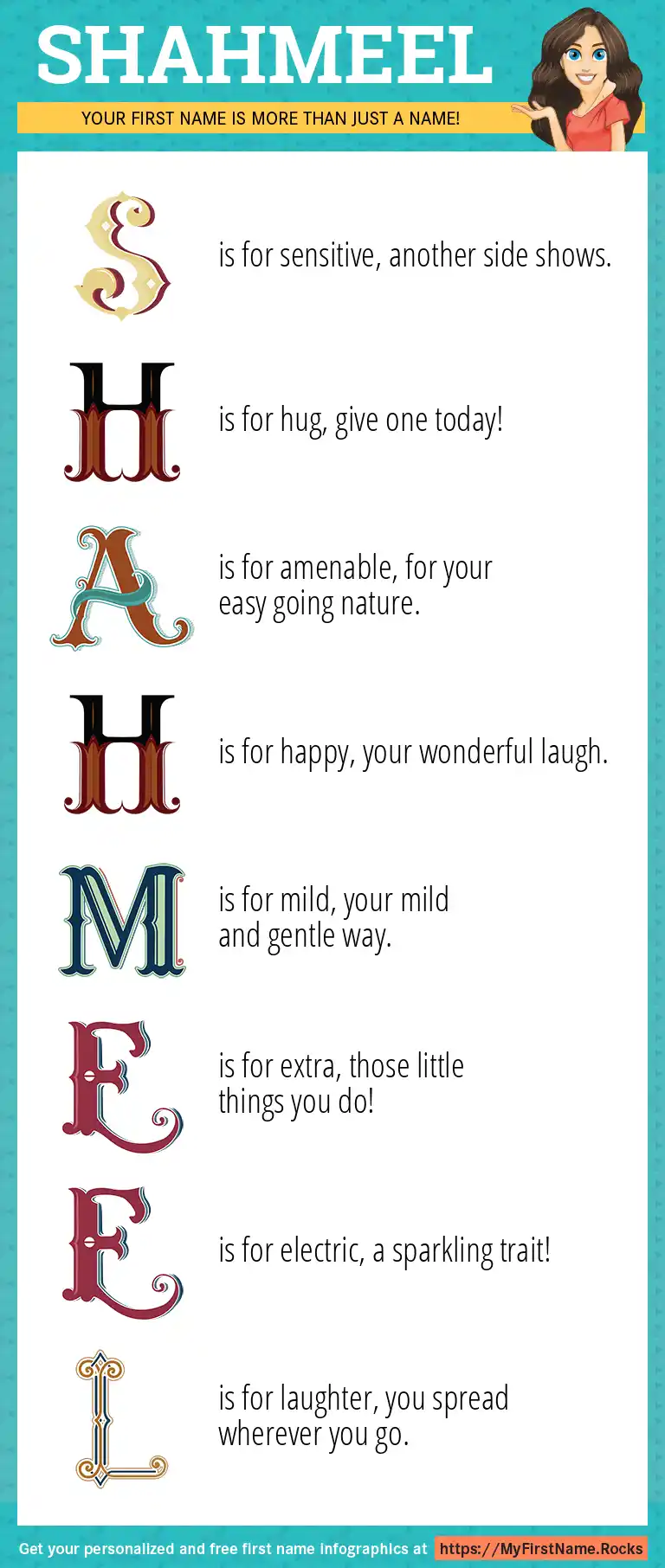 SHAHMEEL

YOUR FIRST NAME IS MORE THAN JUST A NAME!

S is for sensitive, another side shows.

H is for hug, give one today!

A is for amenable, for your easy going nature.

H is for happy, your wonderful laugh.

M is for mild, your mild and gentle way.

E is for extra, those little things you do!

E is for electric, a sparkling trait!

L is for laughter, you spread wherever you go.

Get your personalized and free first name infographics at https://MyFirstName.Rocks