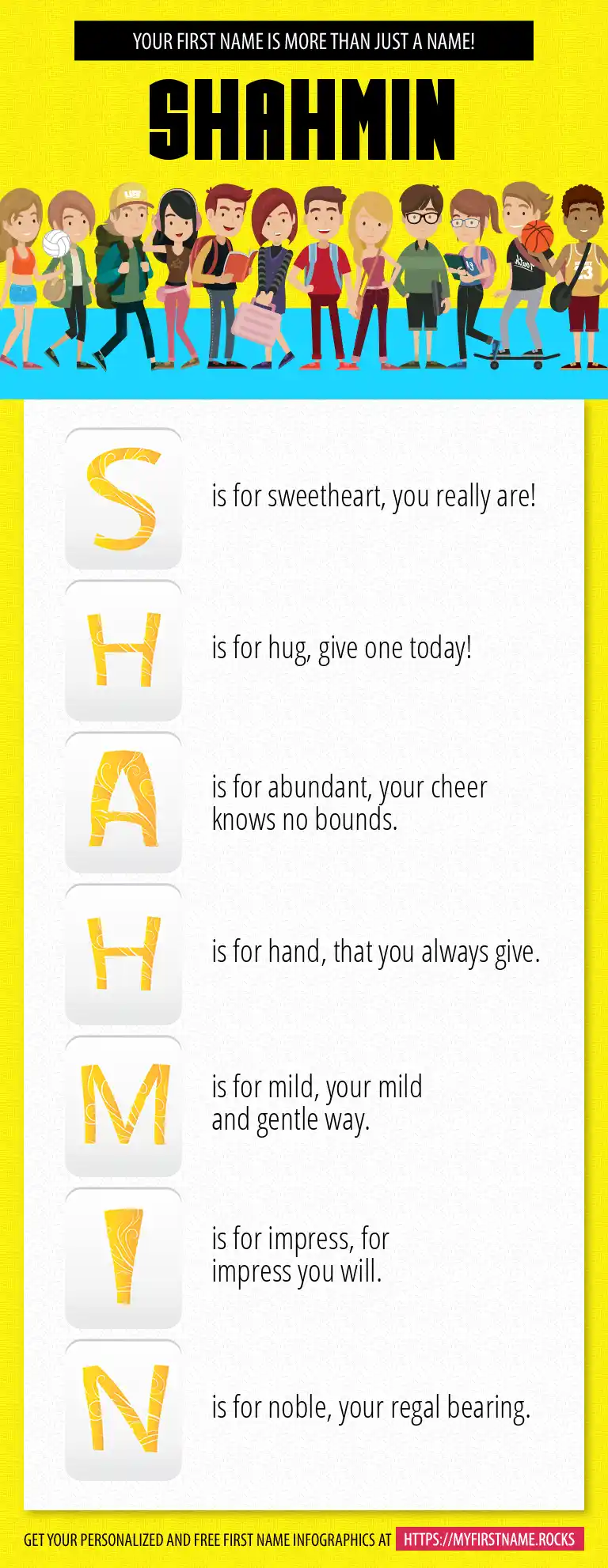 YOUR FIRST NAME IS MORE THAN JUST A NAME!

SHAHMIN

S is for sweetheart, you really are!

H is for hug, give one today!

A is for abundant, your cheer knows no bounds.

H is for hand, that you always give.

M is for mild, your mild and gentle way.

I is for impress, for impress you will.

N is for noble, your regal bearing.

GET YOUR PERSONALIZED AND FREE FIRST NAME INFOGRAPHICS AT HTTPS://MYFIRSTNAME.ROCKS