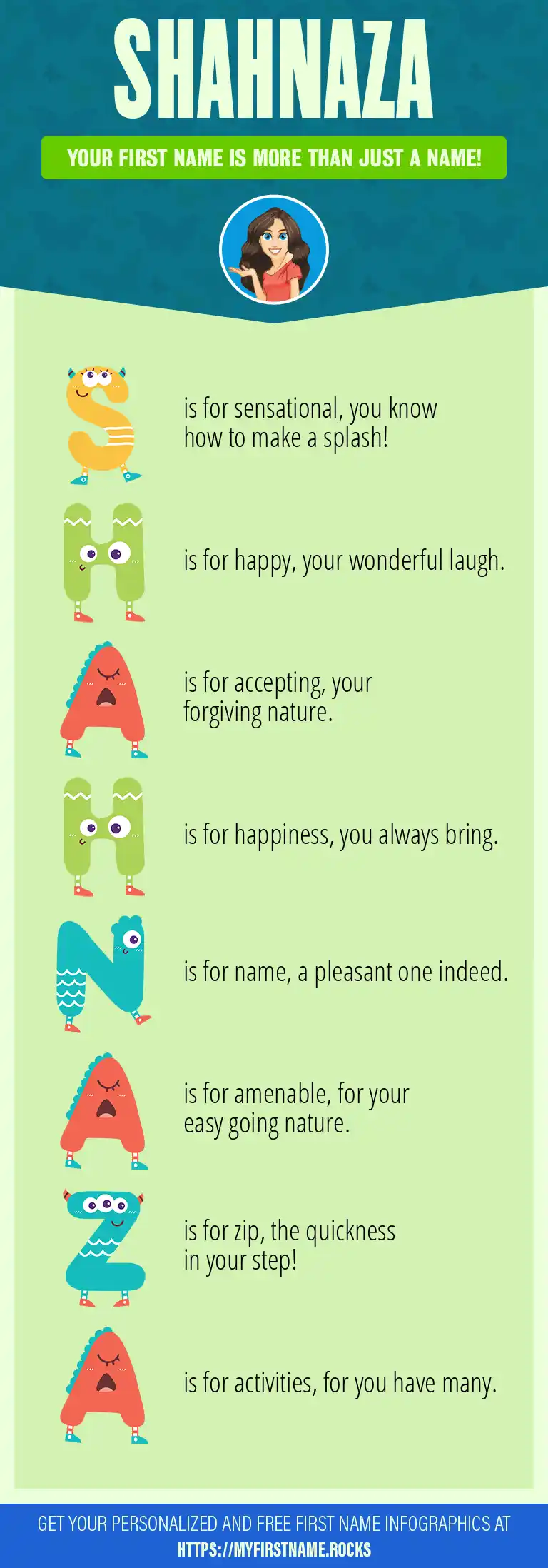 SHAHNAZA

YOUR FIRST NAME IS MORE THAN JUST A NAME!

S is for sensational, you know how to make a splash!

H is for happy, your wonderful laugh.

A is for accepting, your forgiving nature.

H is for happiness, you always bring.

N is for name, a pleasant one indeed.

A is for amenable, for your easy going nature.

Z is for zip, the quickness in your step!

A is for activities, for you have many.

GET YOUR PERSONALIZED AND FREE FIRST NAME INFOGRAPHICS AT HTTPS://MYFIRSTNAME.ROCKS