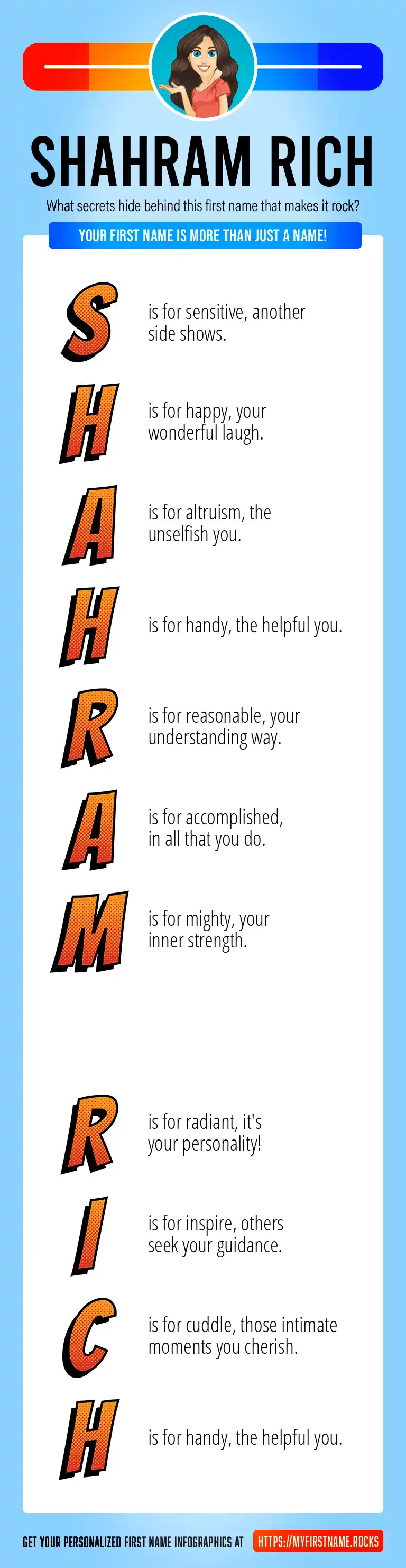 SHAHRAM RICH

What secrets hide behind this first name that makes it rock?

YOUR FIRST NAME IS MORE THAN JUST A NAME!

S is for sensitive, another side shows.

H is for happy, your wonderful laugh.

A is for altruism, the unselfish you.

H is for handy, the helpful you.

R is for reasonable, your understanding way.

A is for accomplished, in all that you do.

M is for mighty, your inner strength.

R is for radiant, it's your personality!

I is for inspire, others seek your guidance.

C is for cuddle, those intimate moments you cherish.

H is for handy, the helpful you.

GET YOUR PERSONALIZED FIRST NAME INFOGRAPHICS AT HTTPS://MYFIRSTNAME.ROCKS