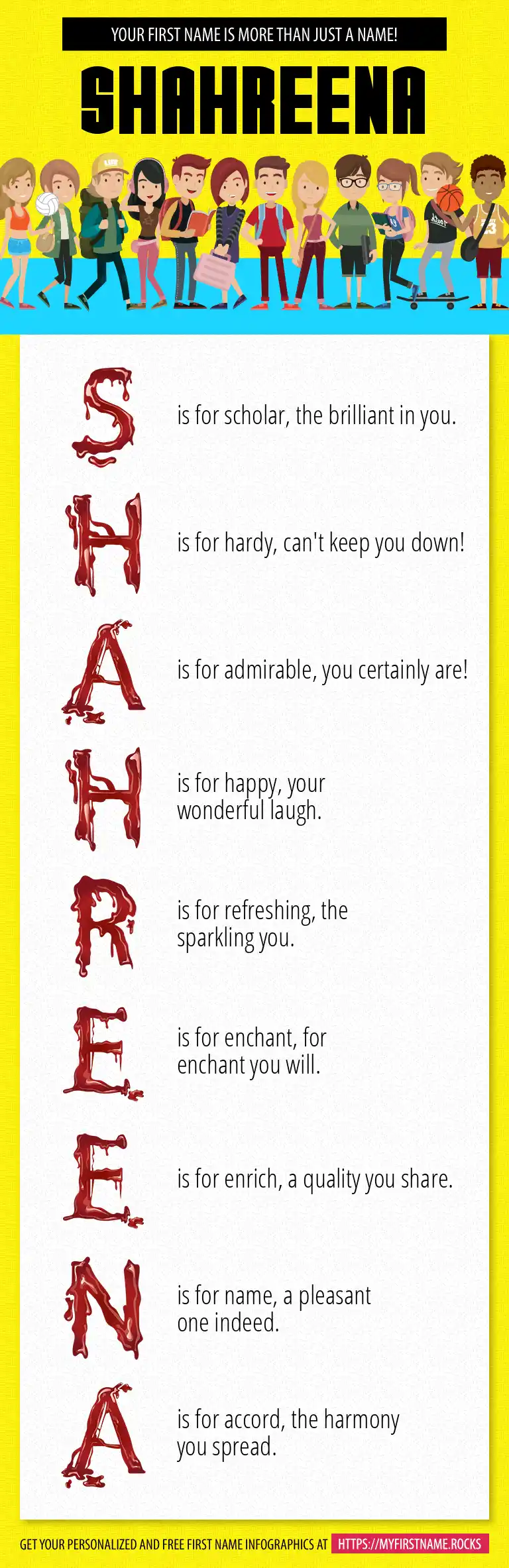 YOUR FIRST NAME IS MORE THAN JUST A NAME!

SHAHREENA

S is for scholar, the brilliant in you.

H is for hardy, can't keep you down!

A is for admirable, you certainly are!

H is for happy, your wonderful laugh.

R is for refreshing, the sparkling you.

E is for enchant, for enchant you will.

E is for enrich, a quality you share.

N is for name, a pleasant one indeed.

A is for accord, the harmony you spread.

GET YOUR PERSONALIZED AND FREE FIRST NAME INFOGRAPHICS AT HTTPS://MYFIRSTNAME.ROCKS