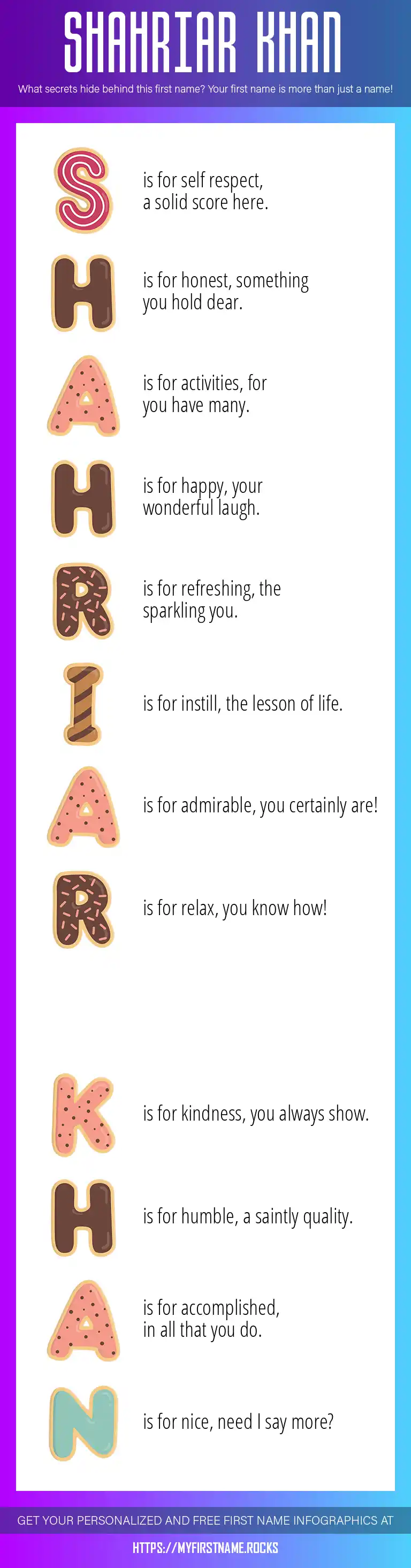 SHAHRIAR KHAN

What secrets hide behind this first name? Your first name is more than just a name!

S is for self respect, a solid score here.

H is for honest, something you hold dear.

A is for activities, for you have many.

H is for happy, your wonderful laugh.

R is for refreshing, the sparkling you.

I is for instill, the lesson of life.

A is for admirable, you certainly are!

R is for relax, you know how!

K is for kindness, you always show.

H is for humble, a saintly quality.

A is for accomplished, in all that you do.

N is for nice, need I say more?

GET YOUR PERSONALIZED AND FREE FIRST NAME INFOGRAPHICS AT

HTTPS://MYFIRSTNAME.ROCKS